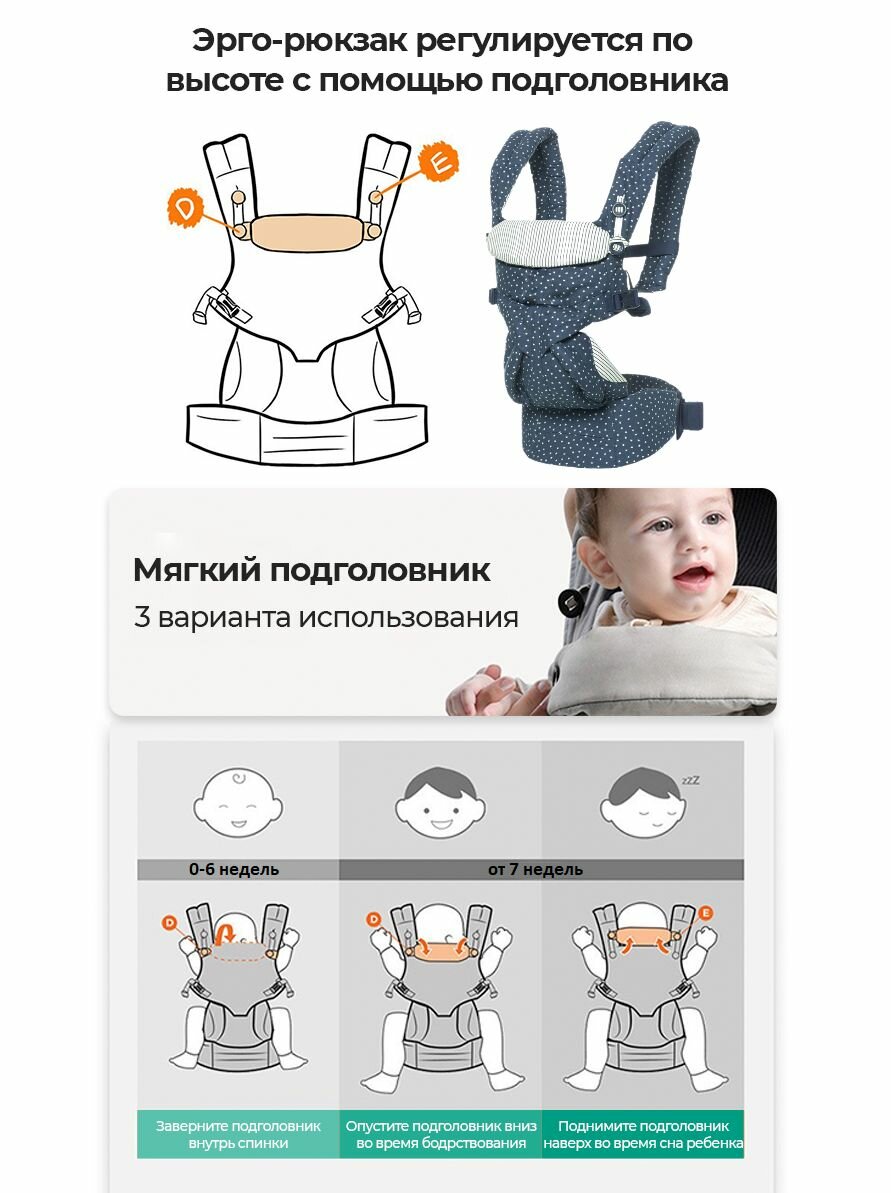 Эрго-рюкзак регулируется по высоте с помощью подголовника

D

E

Мягкий подголовник
3 варианта использования

zzZ

0-6 недель

от 7 недель

D

D

E

Заверните подголовник внутрь спинки

Опустите подголовник вниз во время бодрствования

Поднимите подголовник наверх во время сна ребенка