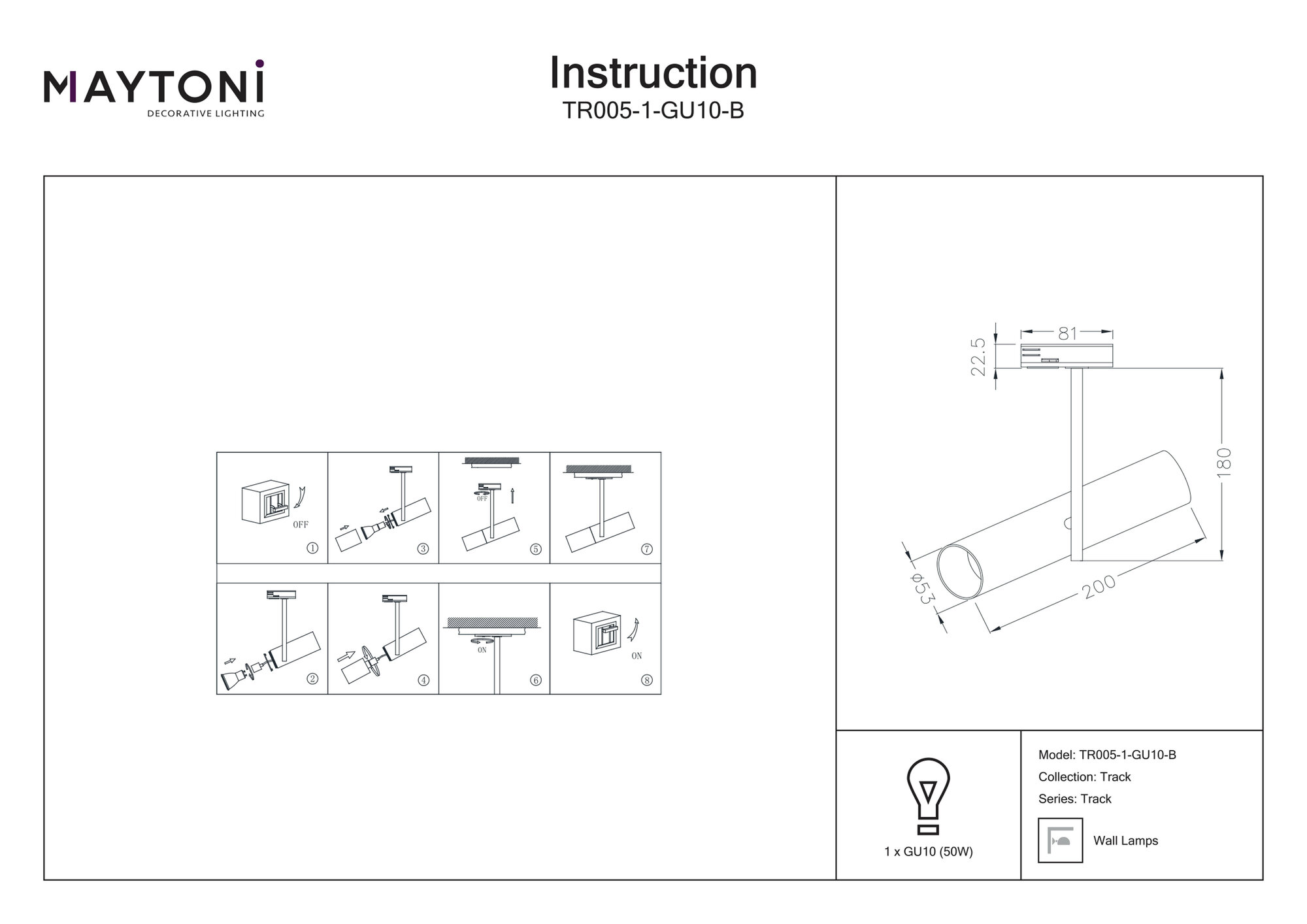 MAYTONI
DECORATIVE LIGHTING

Instruction
TR005-1-GU10-B

OFF
①

③

OFF
⑤

⑦

②

④

ON
⑥

ON
⑧

81
22.5
180
200
Φ53

1 x GU10 (50W)

Model: TR005-1-GU10-B
Collection: Track
Series: Track
Wall Lamps