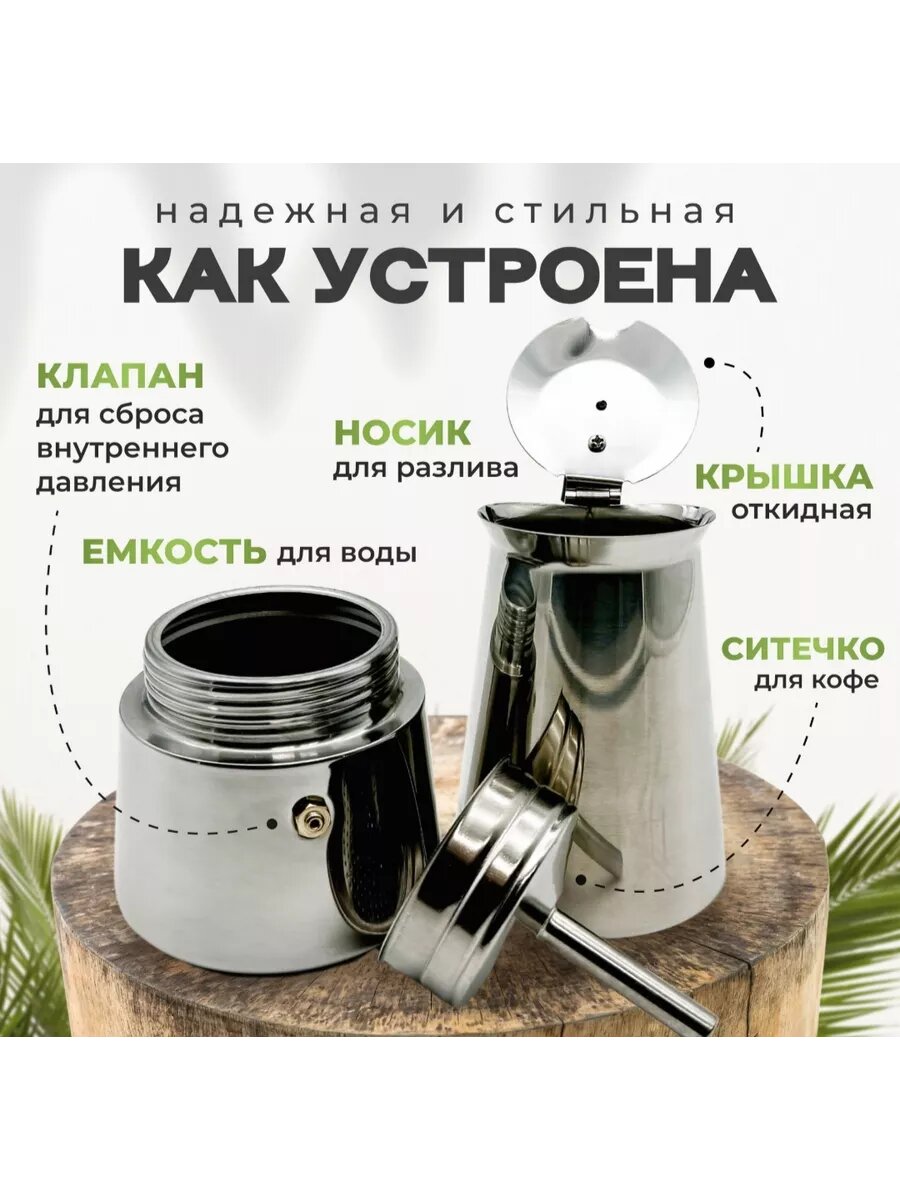 надежная и стильная
КАК УСТРОЕНА

КЛАПАН для сброса внутреннего давления

НОСИК для разлива

КРЫШКА откидная

ЕМКОСТЬ для воды

СИТЕЧКО для кофе