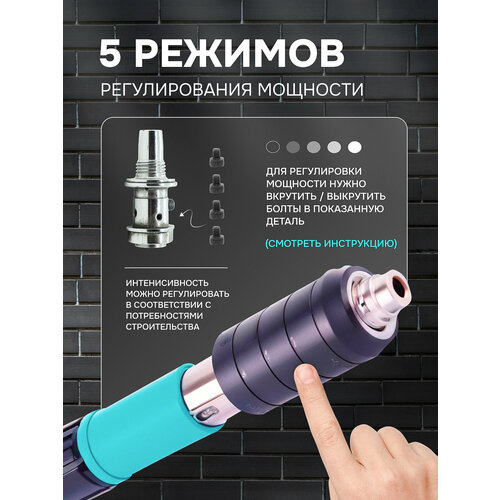 5 РЕЖИМОВ

РЕГУЛИРОВАНИЯ МОЩНОСТИ

ДЛЯ РЕГУЛИРОВКИ МОЩНОСТИ НУЖНО ВКРУТИТЬ / ВЫКРУТИТЬ БОЛТЫ В ПОКАЗАННУЮ ДЕТАЛЬ

(СМОТРЕТЬ ИНСТРУКЦИЮ)

ИНТЕНИСИВНОСТЬ МОЖНО РЕГУЛИРОВАТЬ В СООТВЕТСТВИИ С ПОТРЕБНОСТЯМИ СТРОИТЕЛЬСТВА