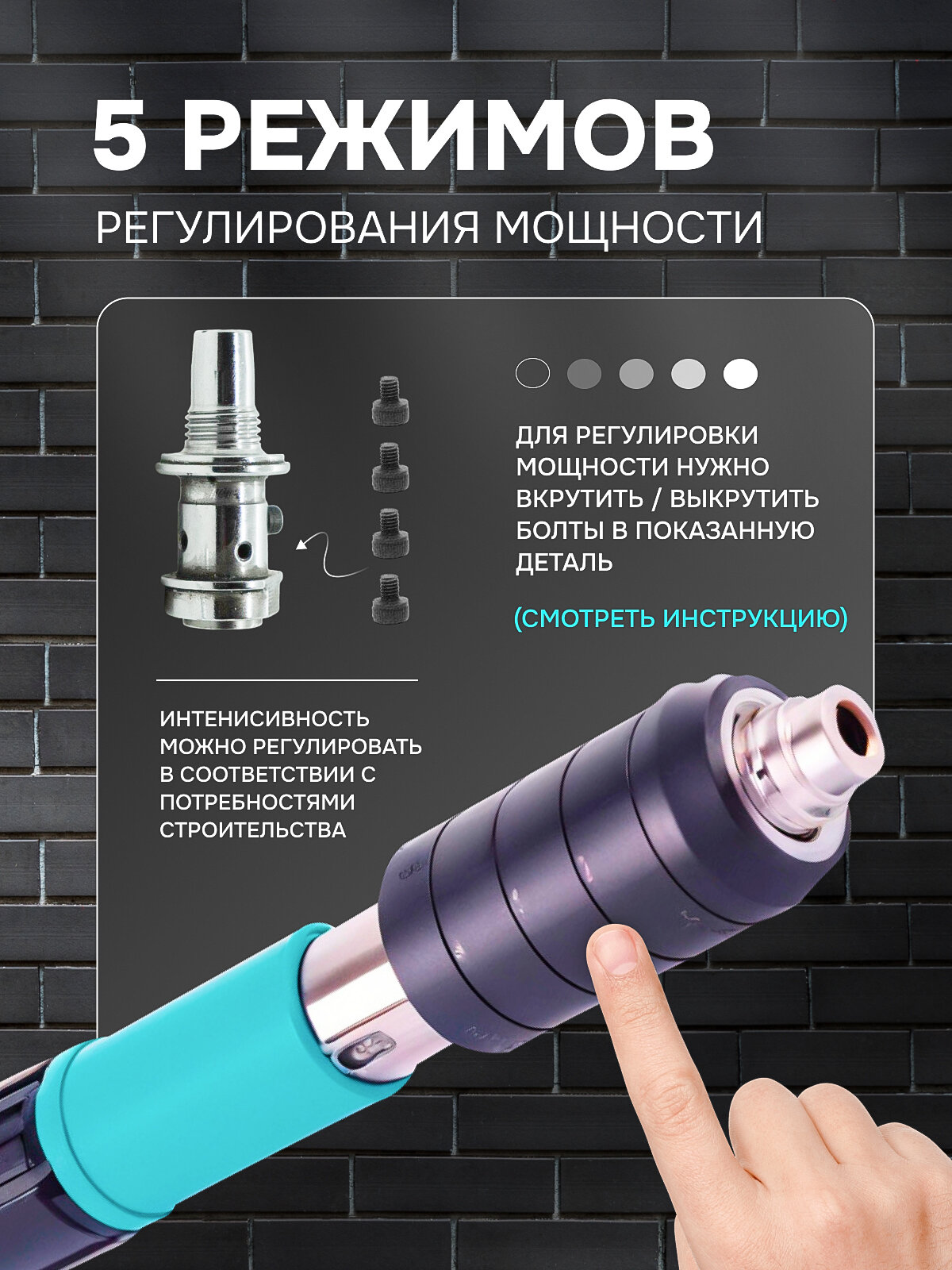 5 РЕЖИМОВ

РЕГУЛИРОВАНИЯ МОЩНОСТИ

ДЛЯ РЕГУЛИРОВКИ МОЩНОСТИ НУЖНО ВКРУТИТЬ / ВЫКРУТИТЬ БОЛТЫ В ПОКАЗАННУЮ ДЕТАЛЬ

(СМОТРЕТЬ ИНСТРУКЦИЮ)

ИНТЕНИСИВНОСТЬ МОЖНО РЕГУЛИРОВАТЬ В СООТВЕТСТВИИ С ПОТРЕБНОСТЯМИ СТРОИТЕЛЬСТВА