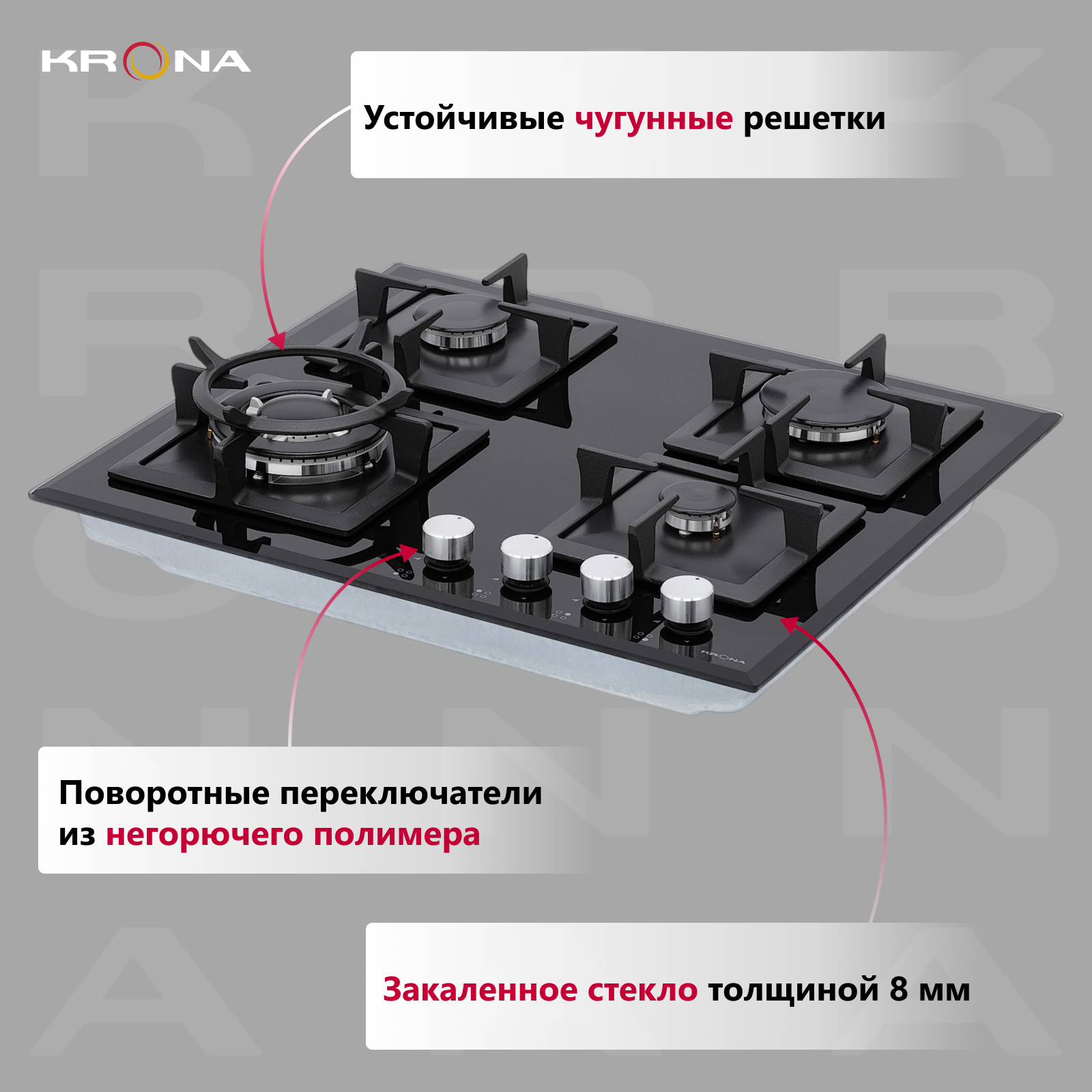 KRONA

Устойчивые чугунные решетки

KRONA

Поворотные переключатели из негорючего полимера

Закаленное стекло толщиной 8 мм