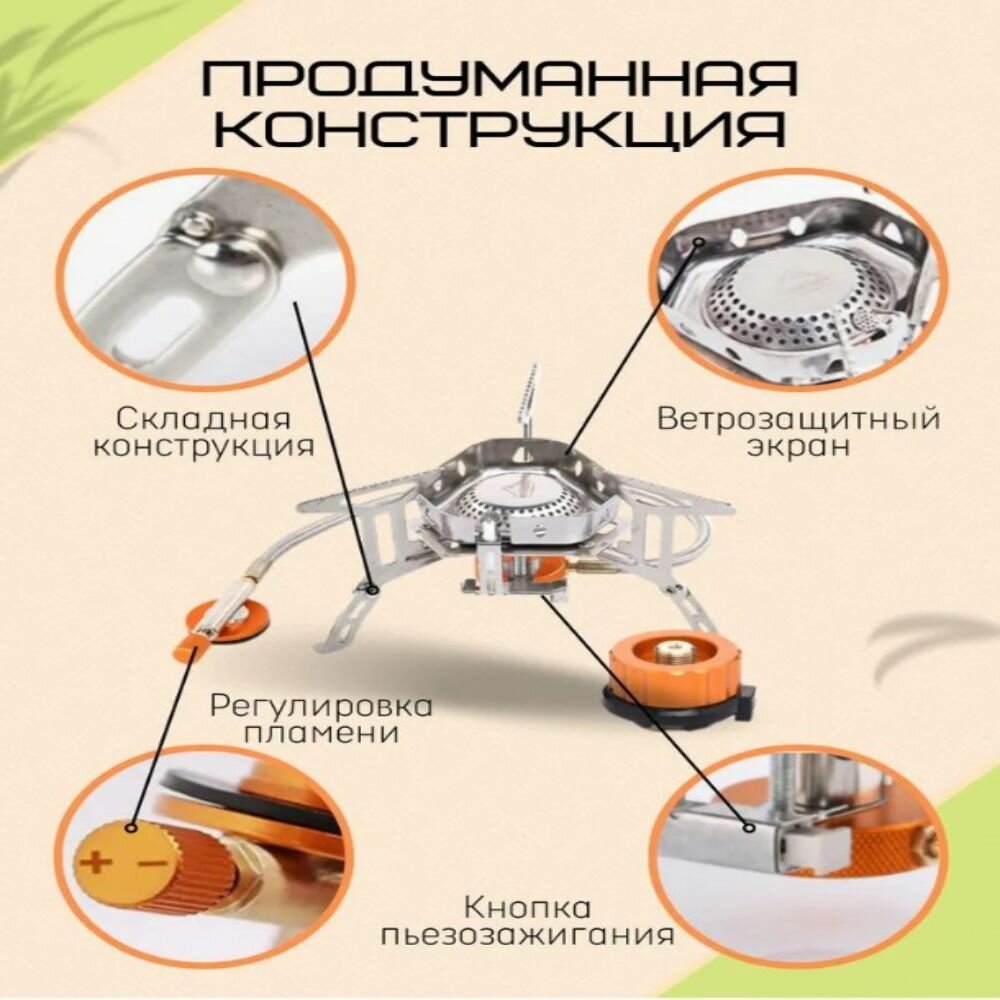 ПРОДУМАННАЯ КОНСТРУКЦИЯ

Складная конструкция

Ветрозащитный экран

Регулировка пламени

+ −

Кнопка пьезозажигания