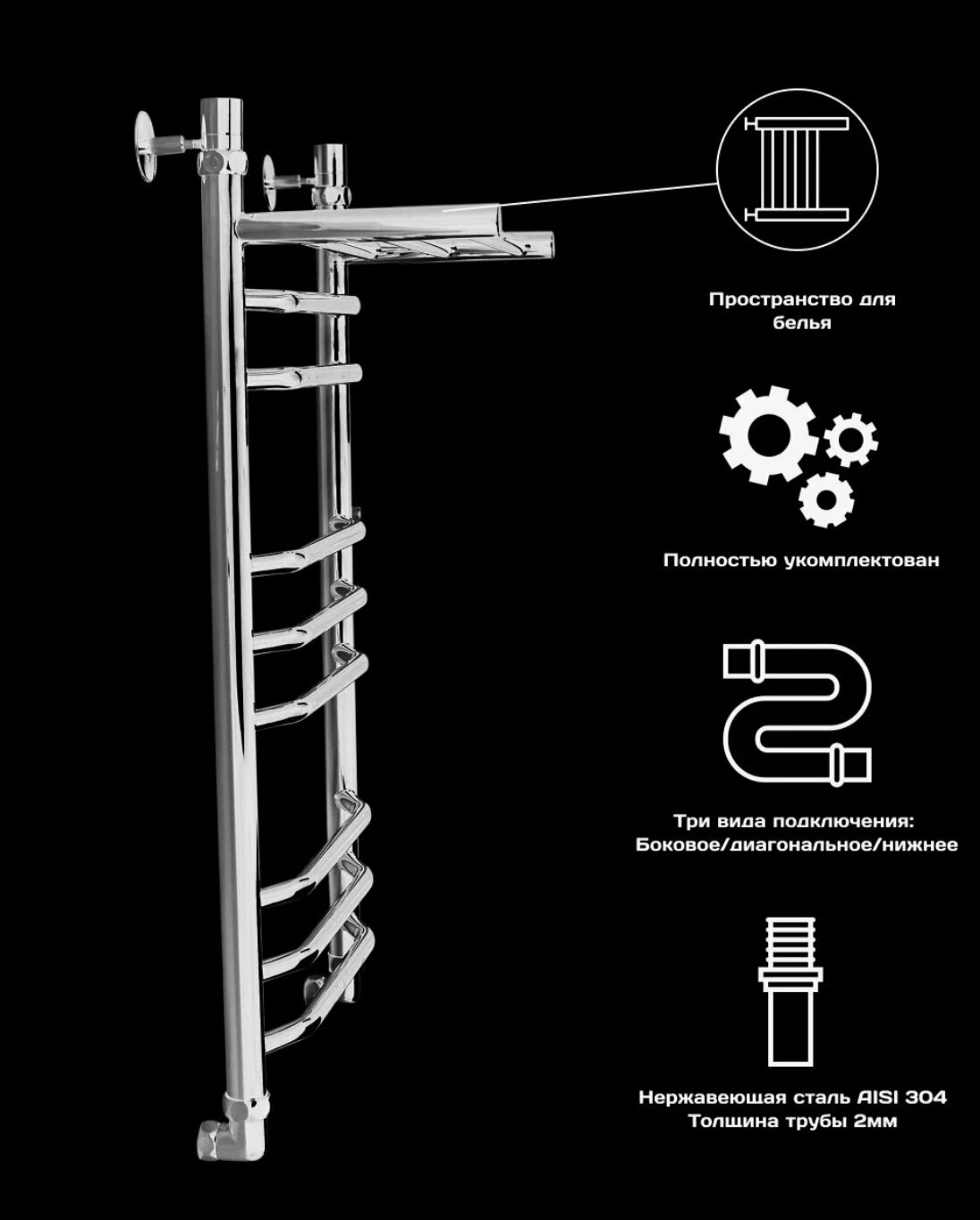 Пространство для белья

Полностью укомплектован

Три вида подключения:
Боковое/диагональное/нижнее

Нержавеющая сталь AISI 304
Толщина трубы 2мм