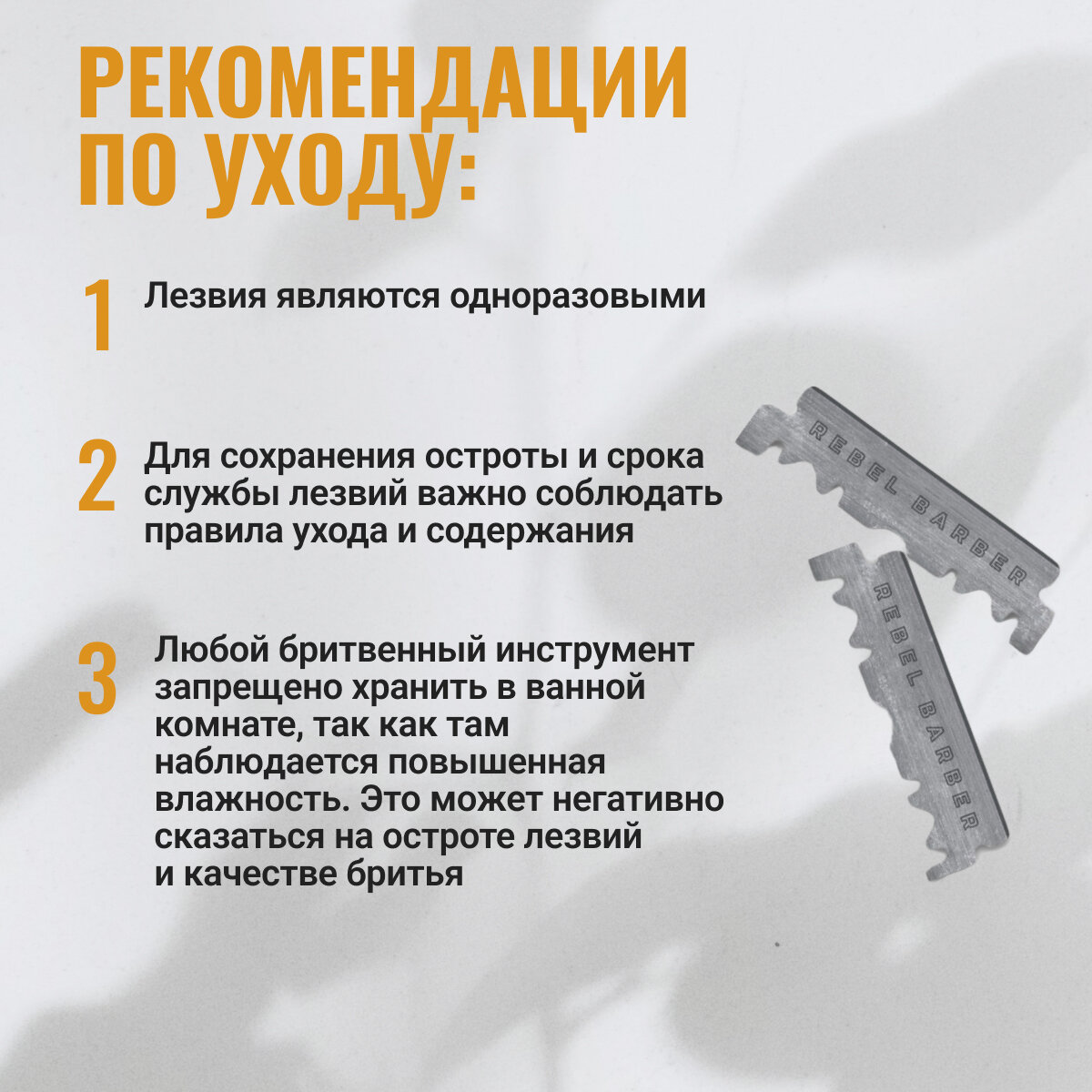 РЕКОМЕНДАЦИИ ПО УХОДУ:

1 Лезвия являются одноразовыми

2 Для сохранения остроты и срока службы лезвий важно соблюдать правила ухода и содержания

3 Любой бритвенный инструмент запрещено хранить в ванной комнате, так как там наблюдается повышенная влажность. Это может негативно сказаться на остроте лезвий и качестве бритья

REBEL BARBER

REBEL BARBER