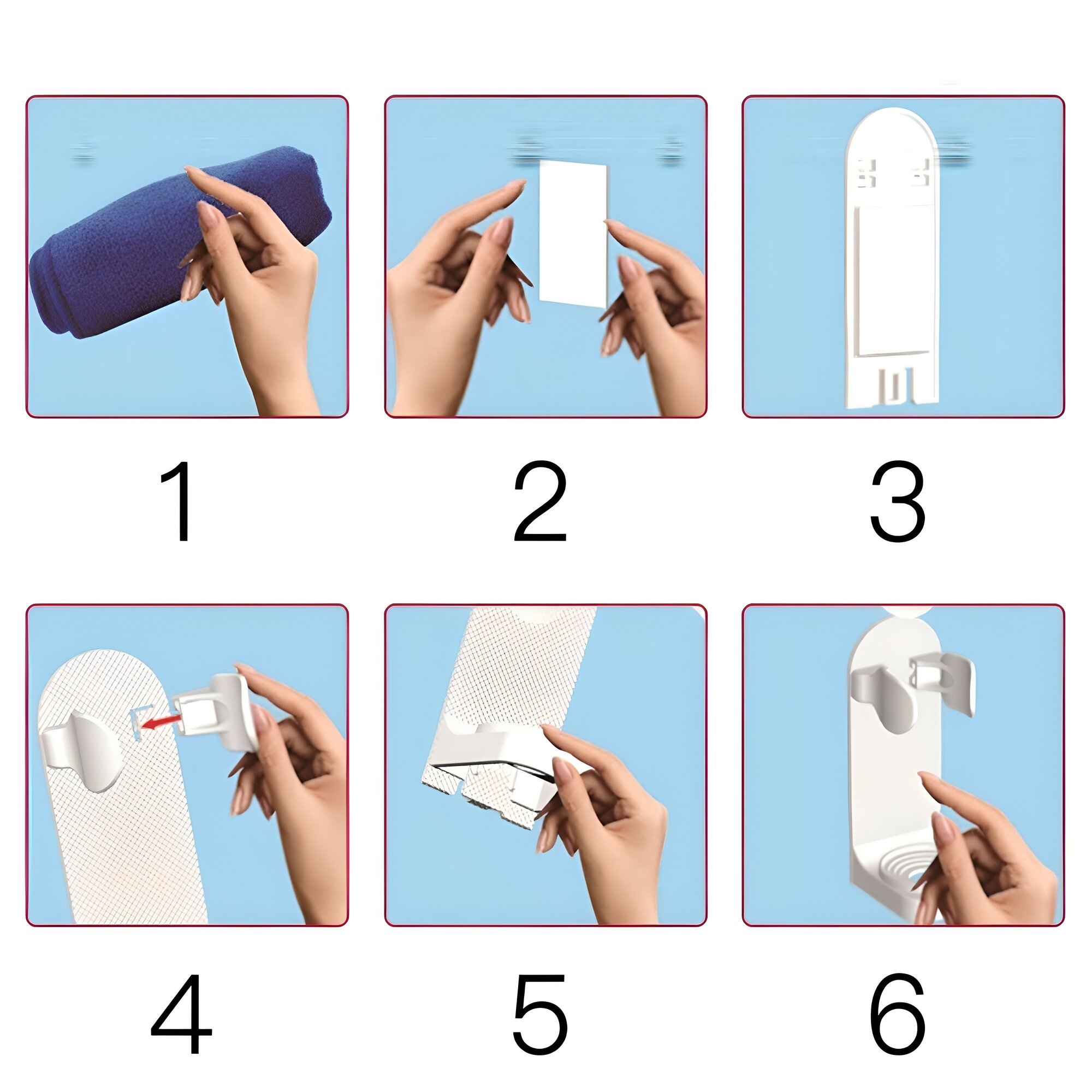 1

2

3

4

5

6