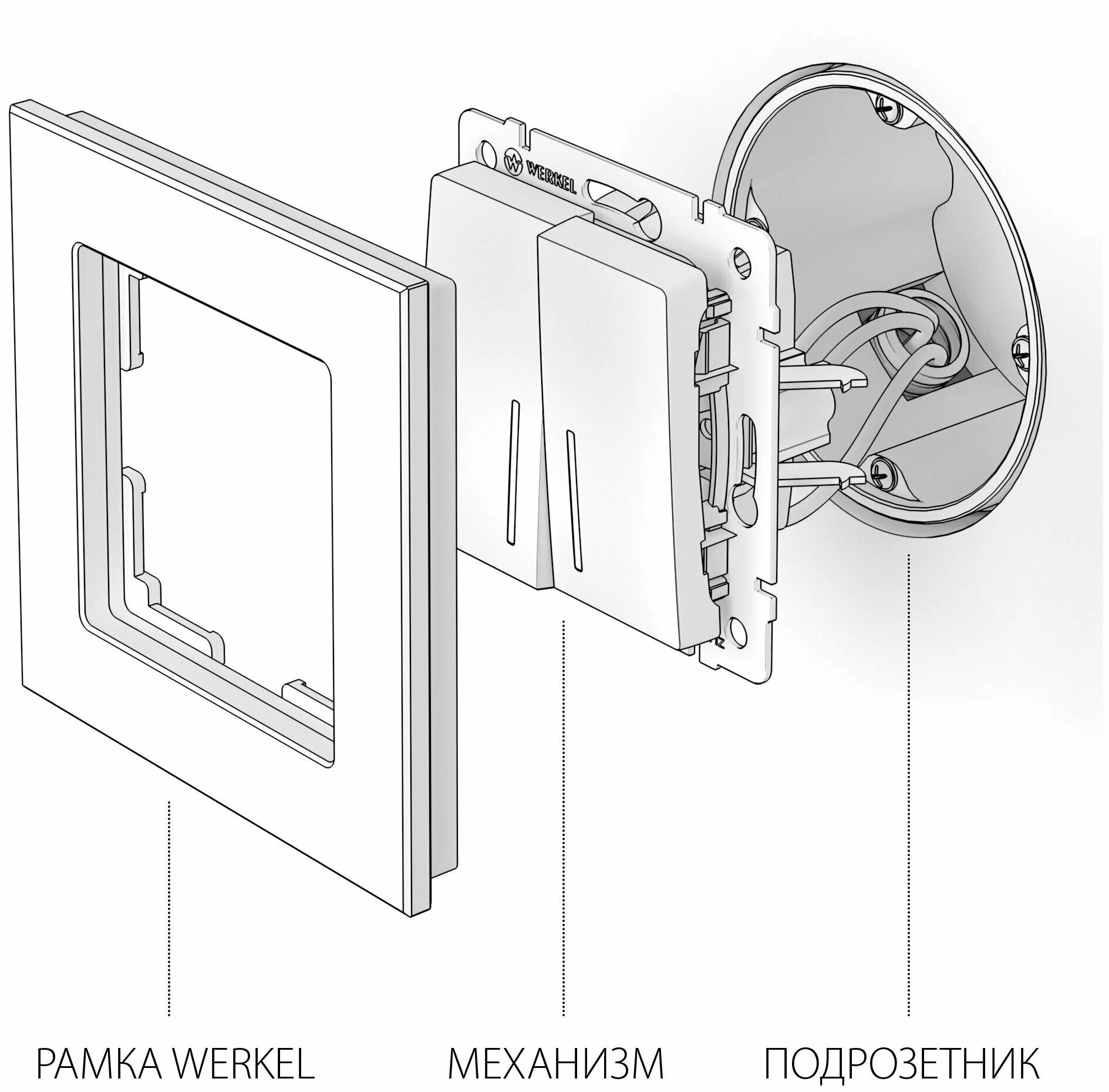 WERKEL

РАМКА WERKEL

МЕХАНИЗМ

ПОДРОЗЕТНИК