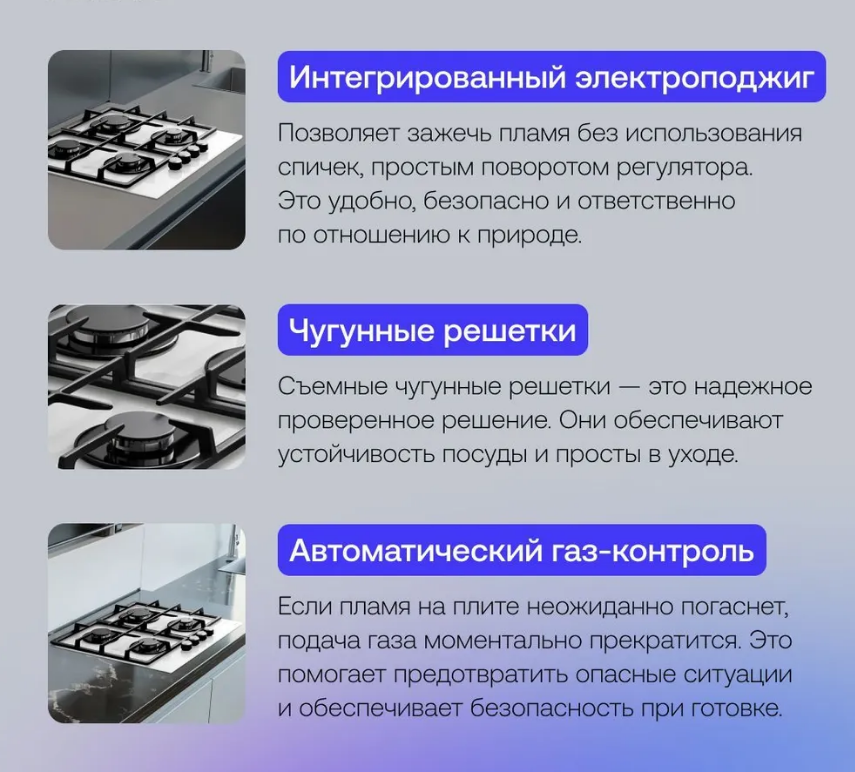 Интегрированный электроподжиг

Позволяет зажечь пламя без использования спичек, простым поворотом регулятора. Это удобно, безопасно и ответственно по отношению к природе.

Чугунные решетки

Съемные чугунные решетки — это надежное проверенное решение. Они обеспечивают устойчивость посуды и просты в уходе.

Автоматический газ-контроль

Если пламя на плите неожиданно погаснет, подача газа моментально прекратится. Это помогает предотвратить опасные ситуации и обеспечивает безопасность при готовке.