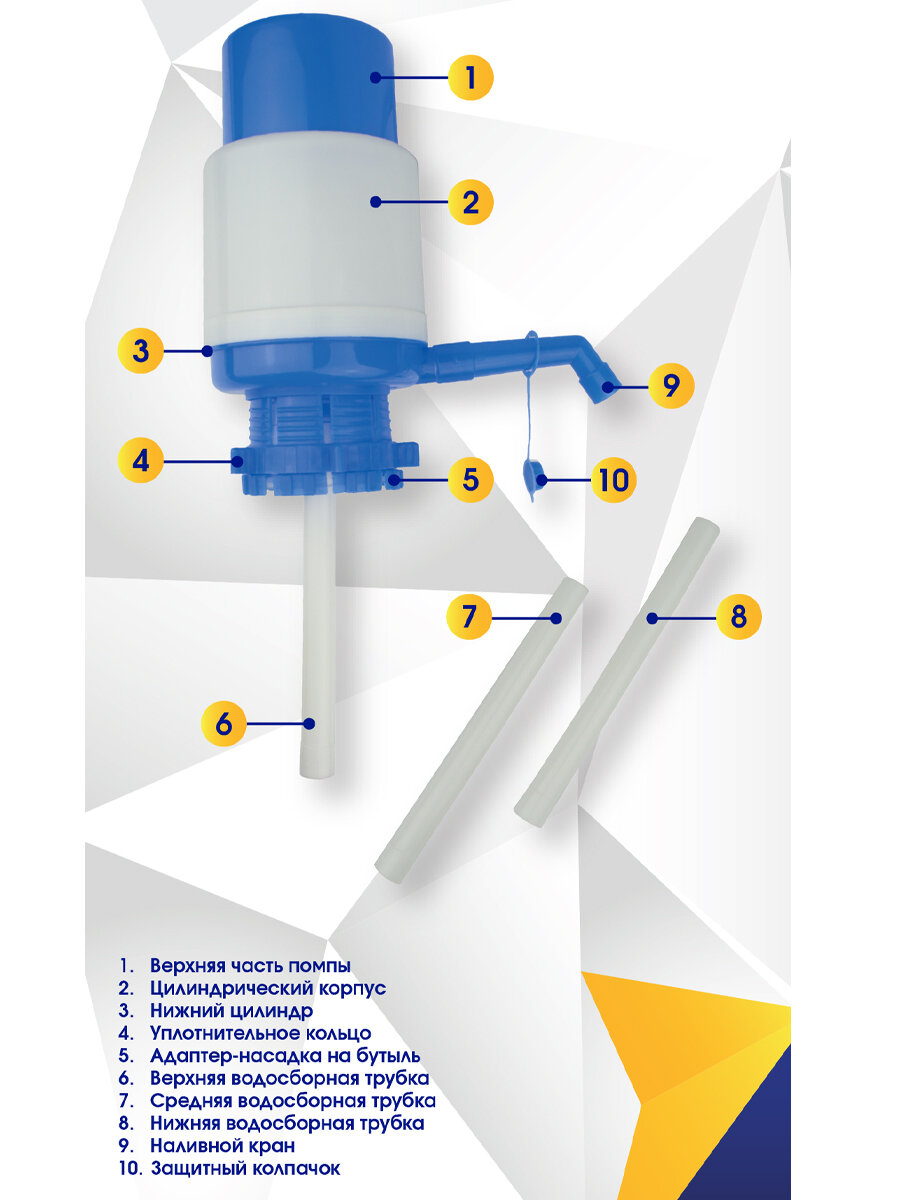 1
2
3
9
4
5
10
7
8
6

1. Верхняя часть помпы
2. Цилиндрический корпус
3. Нижний цилиндр
4. Уплотнительное кольцо
5. Адаптер-насадка на бутыль
6. Верхняя водосборная трубка
7. Средняя водосборная трубка
8. Нижняя водосборная трубка
9. Наливной кран
10. Защитный колпачок