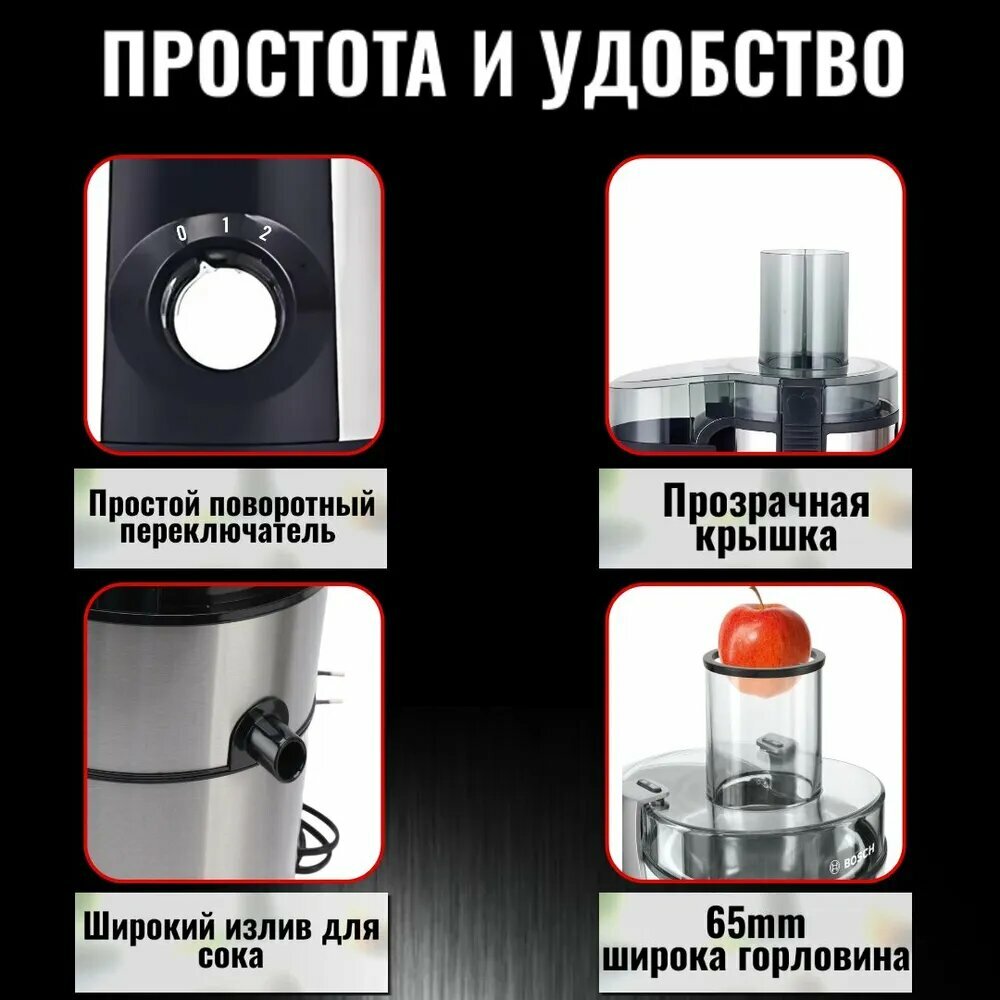 ПРОСТОТА И УДОБСТВО

0 1 2

Простой поворотный переключатель

Прозрачная крышка

Широкий излив для сока

BOSCH

65mm широка горловина