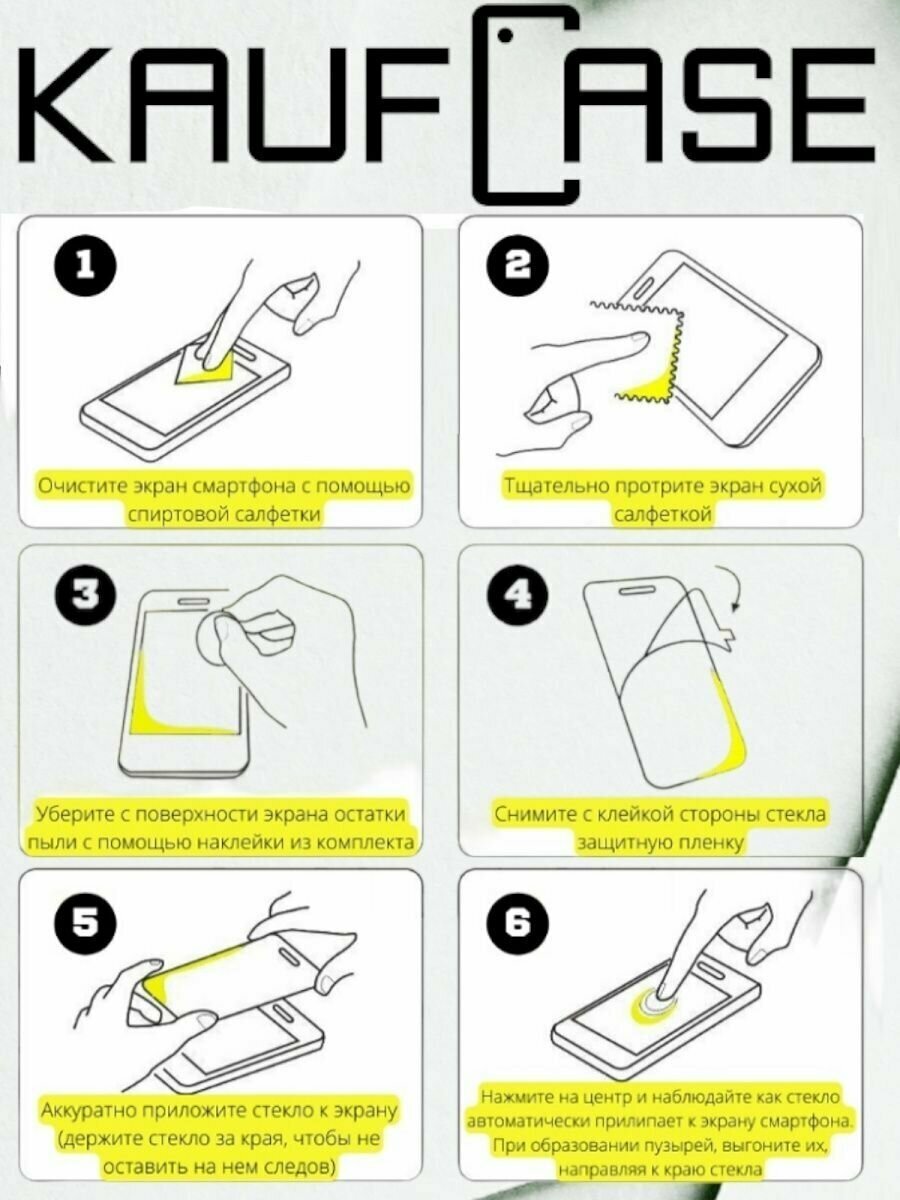 KAUFCASE

1

Очистите экран смартфона с помощью спиртовой салфетки

2

Тщательно протрите экран сухой салфеткой

3

Уберите с поверхности экрана остатки пыли с помощью наклейки из комплекта

4

Снимите с клейкой стороны стекла защитную пленку

5

Аккуратно приложите стекло к экрану (держите стекло за края, чтобы не оставить на нем следов)

6

Нажмите на центр и наблюдайте как стекло автоматически прилипает к экрану смартфона. При образовании пузырей, выгоните их, направляя к краю стекла