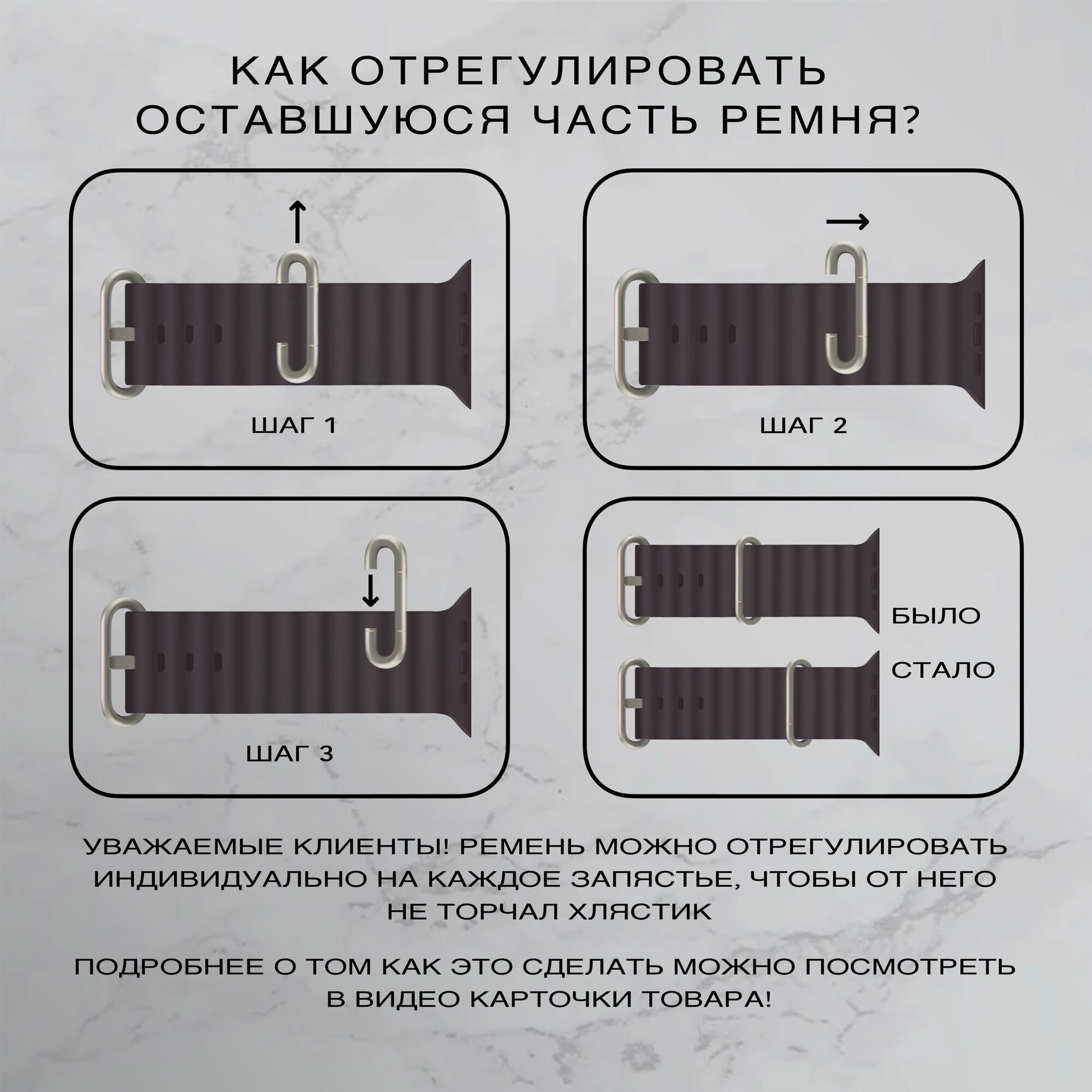 КАК ОТРЕГУЛИРОВАТЬ ОСТАВШУЮСЯ ЧАСТЬ РЕМНЯ?

ШАГ 1

ШАГ 2

ШАГ 3

БЫЛО

СТАЛО

УВАЖАЕМЫЕ КЛИЕНТЫ! РЕМЕНЬ МОЖНО ОТРЕГУЛИРОВАТЬ ИНДИВИДУАЛЬНО НА КАЖДОЕ ЗАПЯСТЬЕ, ЧТОБЫ ОТ НЕГО НЕ ТОРЧАЛ ХЛЯСТИК

ПОДРОБНЕЕ О ТОМ КАК ЭТО СДЕЛАТЬ МОЖНО ПОСМОТРЕТЬ В ВИДЕО КАРТОЧКИ ТОВАРА!