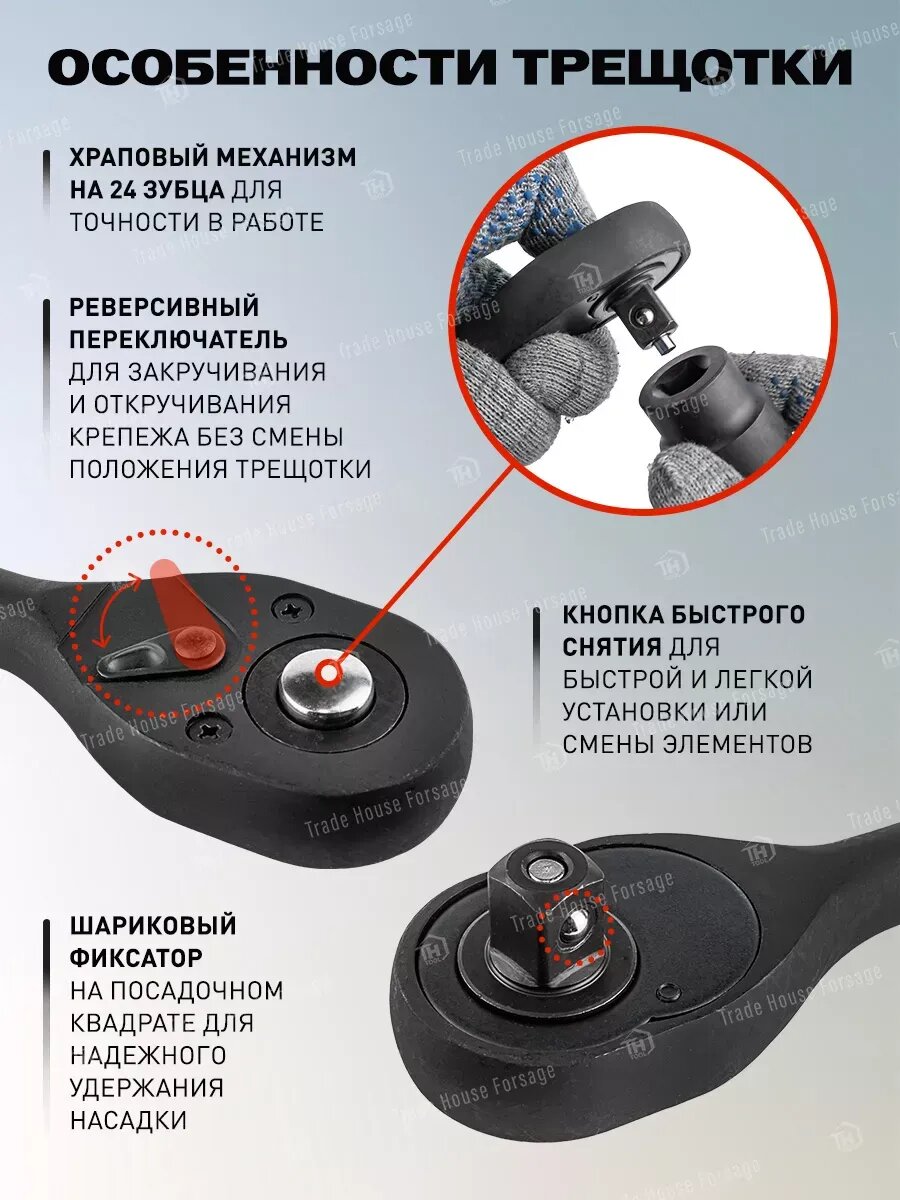 ОСОБЕННОСТИ ТРЕЩОТКИ

ХРАПОВЫЙ МЕХАНИЗМ НА 24 ЗУБЦА ДЛЯ ТОЧНОСТИ В РАБОТЕ

РЕВЕРСИВНЫЙ ПЕРЕКЛЮЧАТЕЛЬ ДЛЯ ЗАКРУЧИВАНИЯ И ОТКРУЧИВАНИЯ КРЕПЕЖА БЕЗ СМЕНЫ ПОЛОЖЕНИЯ ТРЕЩОТКИ

КНОПКА БЫСТРОГО СНЯТИЯ ДЛЯ БЫСТРОЙ И ЛЕГКОЙ УСТАНОВКИ ИЛИ СМЕНЫ ЭЛЕМЕНТОВ

ШАРИКОВЫЙ ФИКСАТОР НА ПОСАДОЧНОМ КВАДРАТЕ ДЛЯ НАДЕЖНОГО УДЕРЖАНИЯ НАСАДКИ

Trade House Forsage