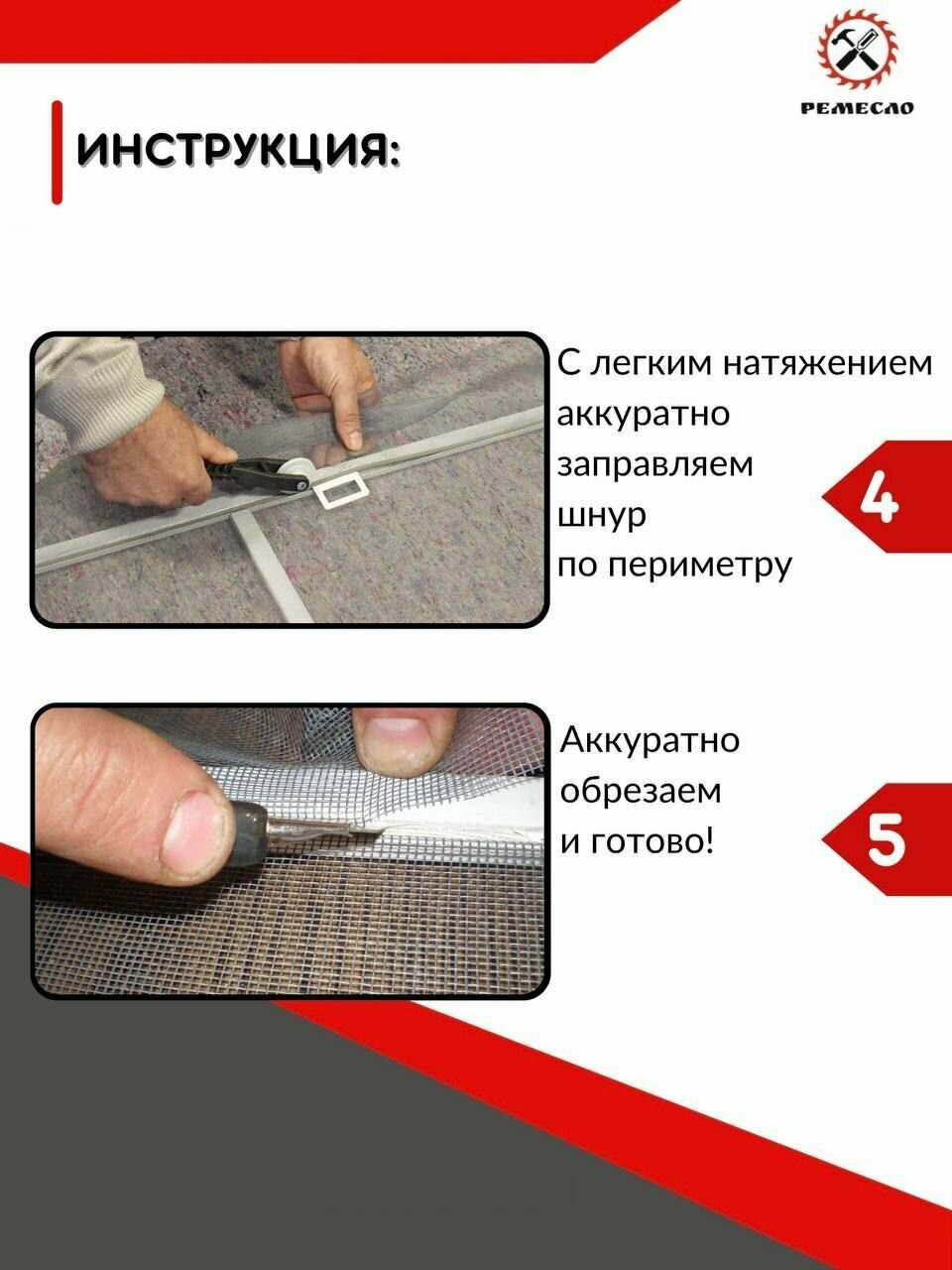 РЕМЕСЛО

ИНСТРУКЦИЯ:

С легким натяжением аккуратно заправляем шнур по периметру

4

Аккуратно обрезаем и готово!

5