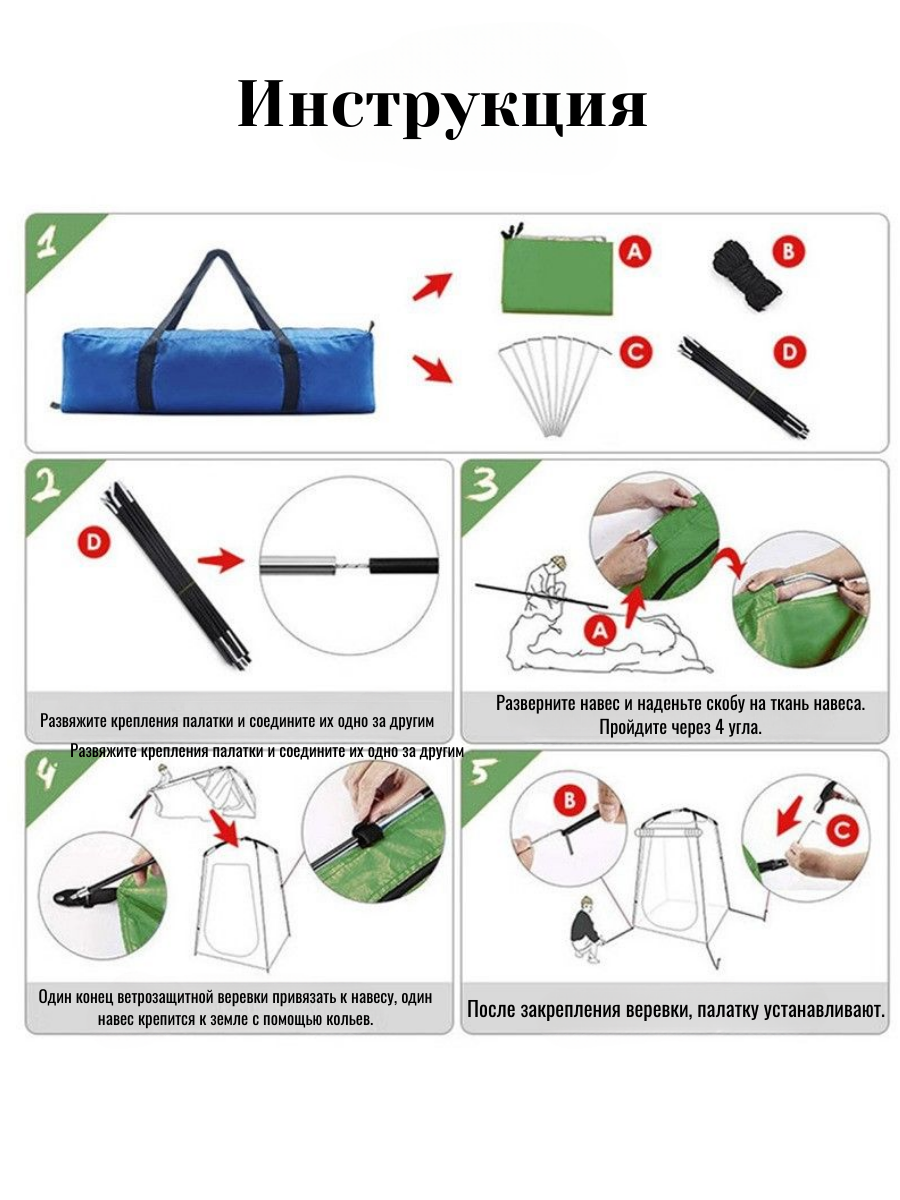 Инструкция

1

A

B

C

D

2

D

Развяжите крепления палатки и соедините их одно за другим

Развяжите крепления палатки и соедините их одно за другим

3

A

Разверните навес и наденьте скобу на ткань навеса. Пройдите через 4 угла.

4

Один конец ветрозащитной веревки привязать к навесу, один навес крепится к земле с помощью кольев.

5

B

C

После закрепления веревки, палатку устанавливают.