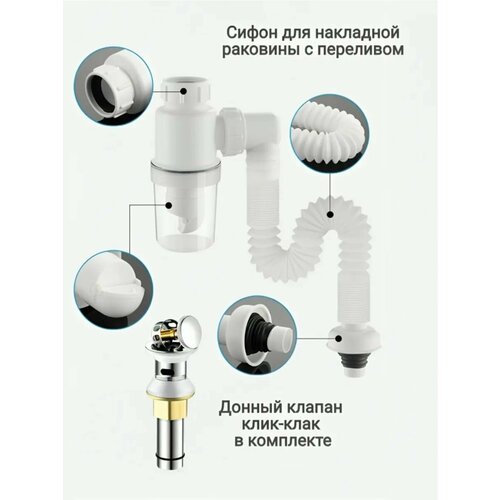 Сифон для накладной раковины с переливом

Донный клапан клик-клак в комплекте