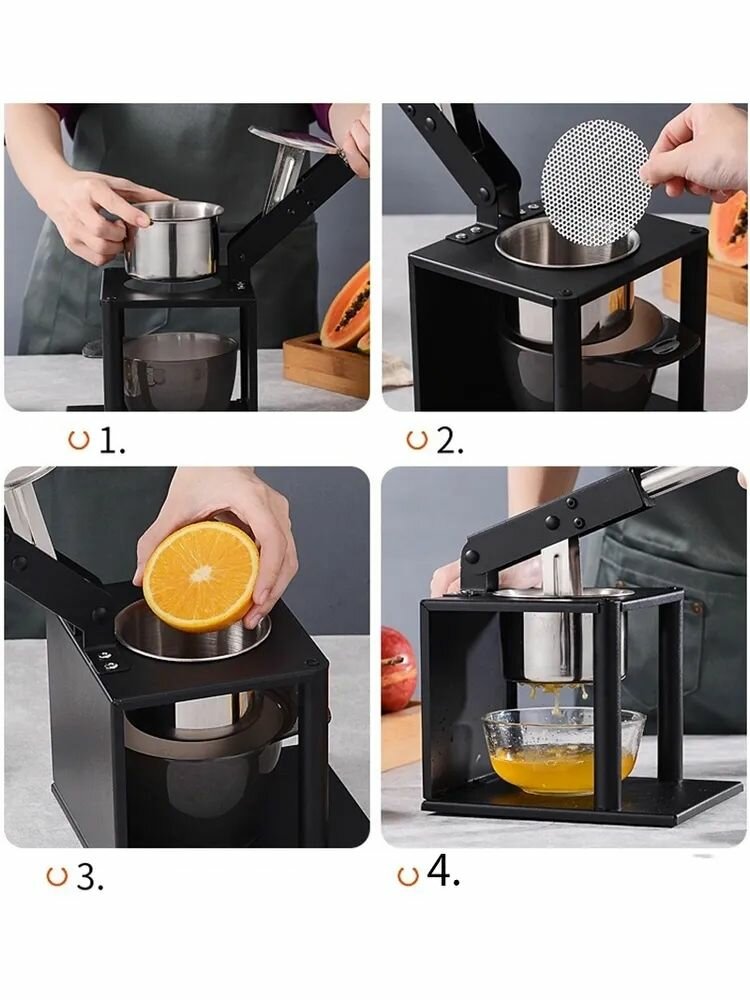 1.

2.

3.

4.