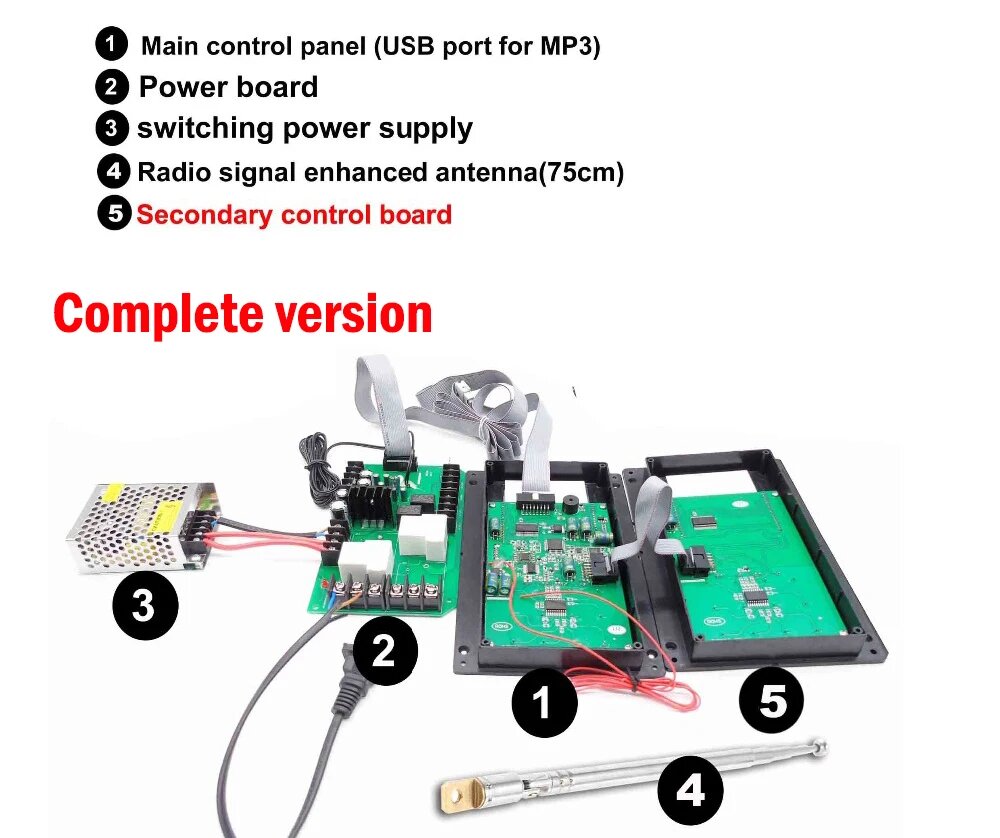 1 Main control panel (USB port for MP3)
2 Power board
3 switching power supply
4 Radio signal enhanced antenna(75cm)
5 Secondary control board

Complete version

3
2
1
5
4