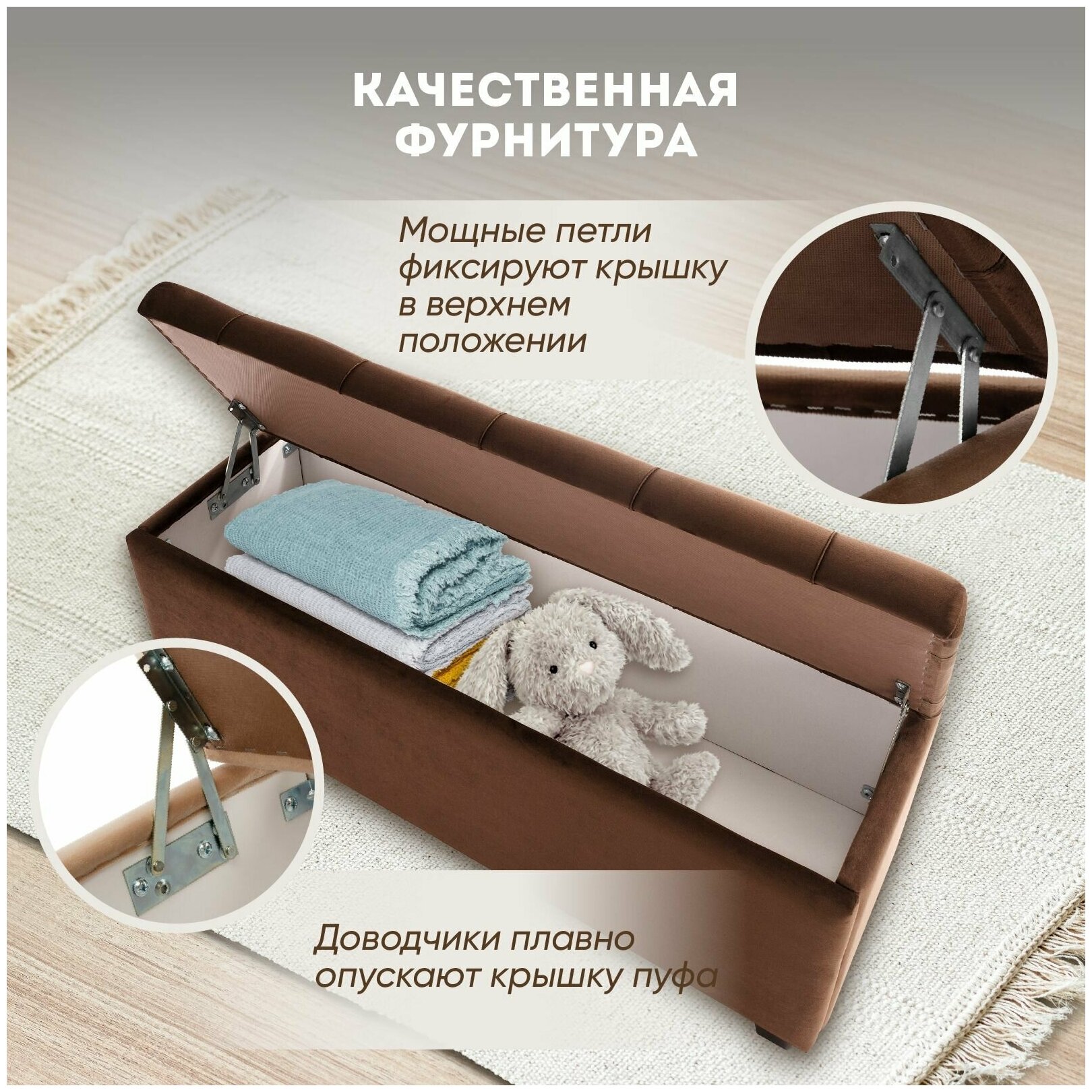 КАЧЕСТВЕННАЯ ФУРНИТУРА

Мощные петли фиксируют крышку в верхнем положении

Доводчики плавно опускают крышку пуфа