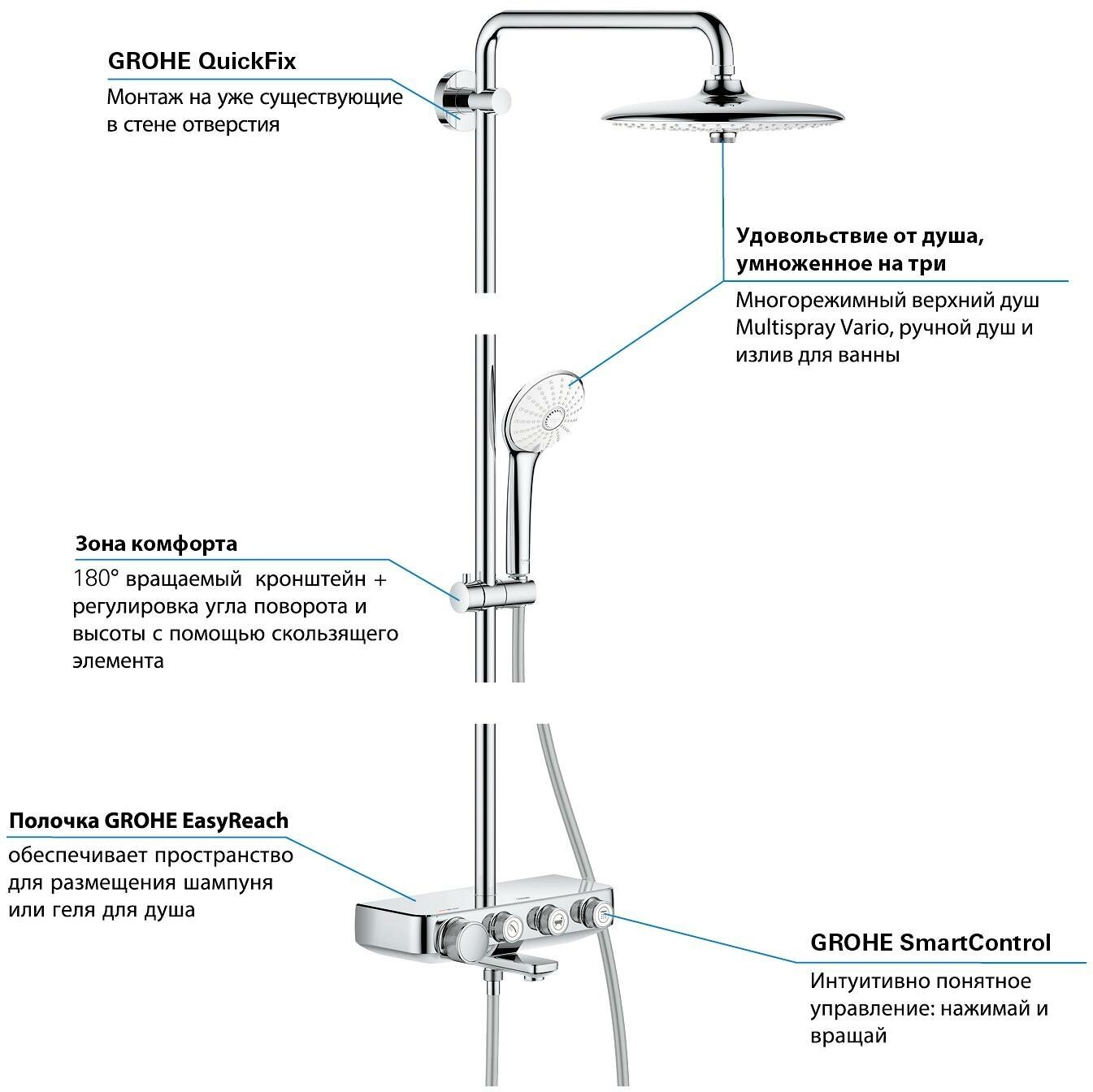 GROHE QuickFix
Монтаж на уже существующие в стене отверстия

Удовольствие от душа, умноженное на три
Многорежимный верхний душ Multispray Vario, ручной душ и излив для ванны

Зона комфорта
180° вращаемый кронштейн + регулировка угла поворота и высоты с помощью скользящего элемента

Полочка GROHE EasyReach
обеспечивает пространство для размещения шампуня или геля для душа

GROHE SmartControl
Интуитивно понятное управление: нажимай и вращай