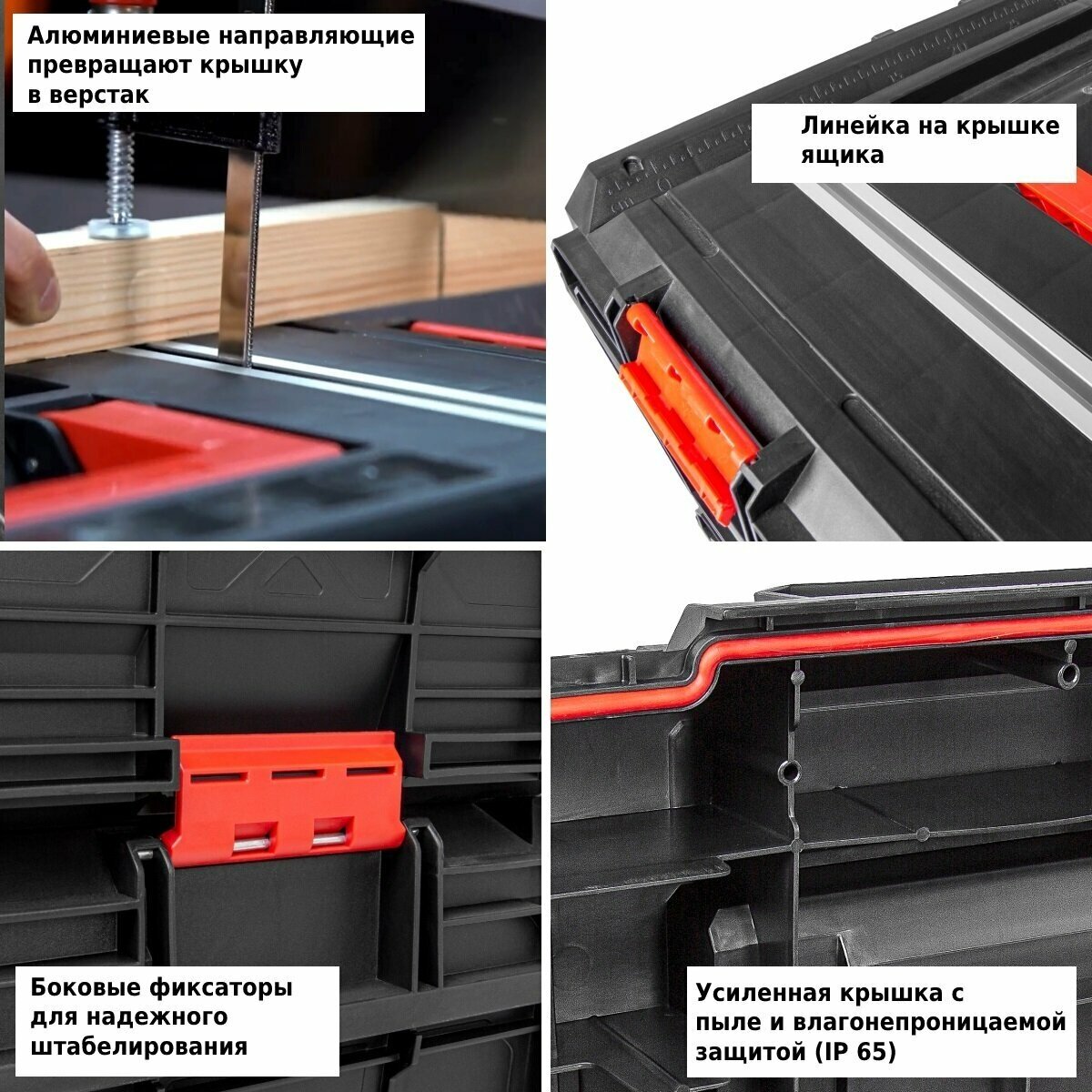 Алюминиевые направляющие превращают крышку в верстак

Линейка на крышке ящика

Боковые фиксаторы для надежного штабелирования

Усиленная крышка с пыле и влагонепроницаемой защитой (IP 65)