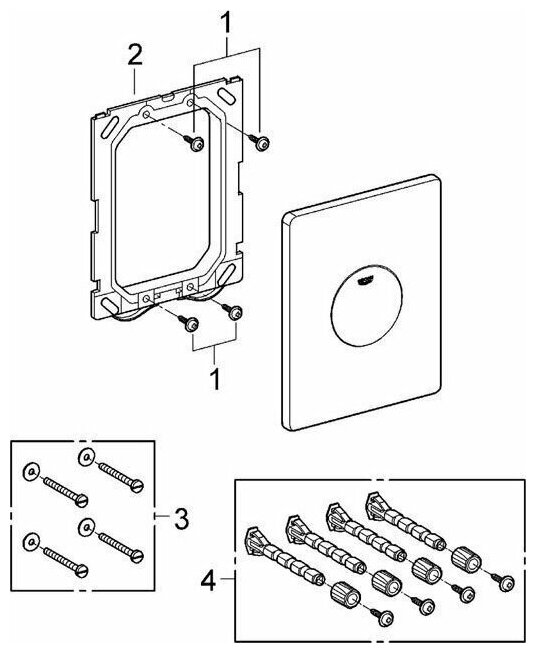 1
2
1
3
4