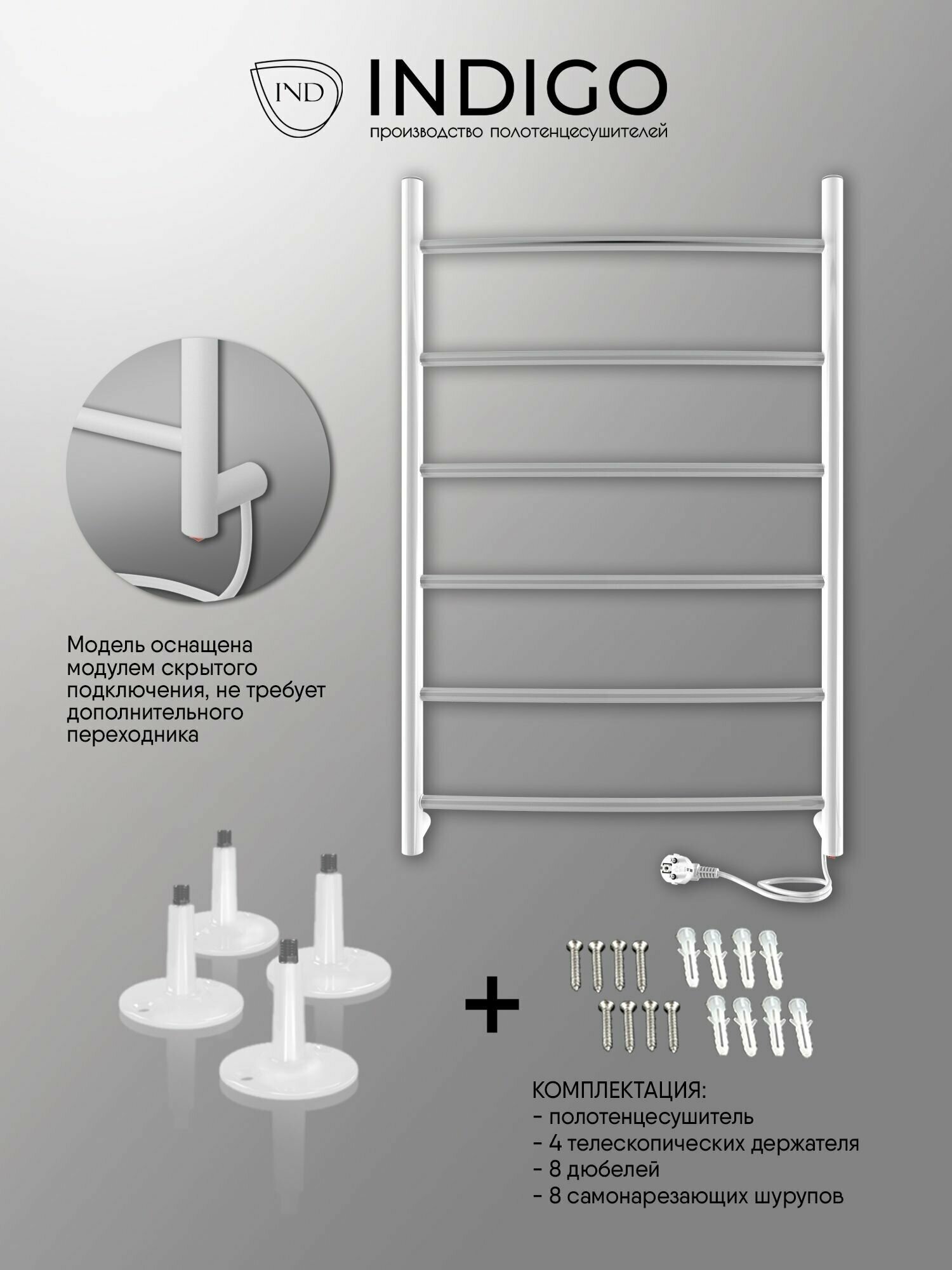 IND

INDIGO
производство полотенцесушителей

Модель оснащена модулем скрытого подключения, не требует дополнительного переходника

+

КОМПЛЕКТАЦИЯ:
- полотенцесушитель
- 4 телескопических держателя
- 8 дюбелей
- 8 самонарезающих шурупов