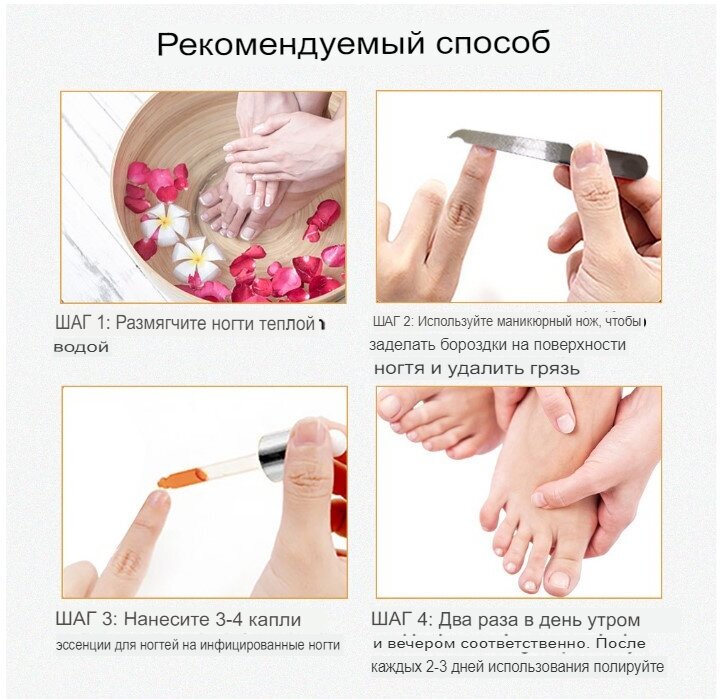 Рекомендуемый способ

ШАГ 1: Размягчите ногти теплой водой

ШАГ 2: Используйте маникюрный нож, чтобы заделать бороздки на поверхности ногтя и удалить грязь

ШАГ 3: Нанесите 3-4 капли эссенции для ногтей на инфицированные ногти

ШАГ 4: Два раза в день утром и вечером соответственно. После каждых 2-3 дней использования полируйте