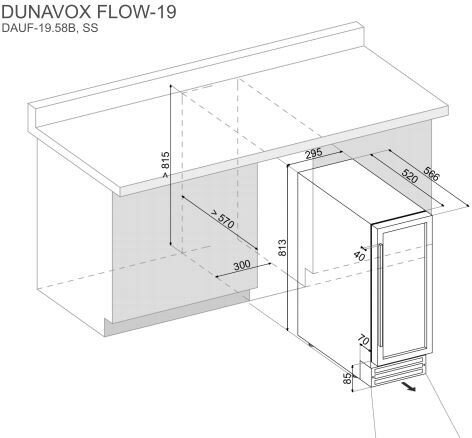 DUNAVOX FLOW-19
DAUF-19.58B, SS

> 815
> 570
300
295
520
566
813
40
70
85