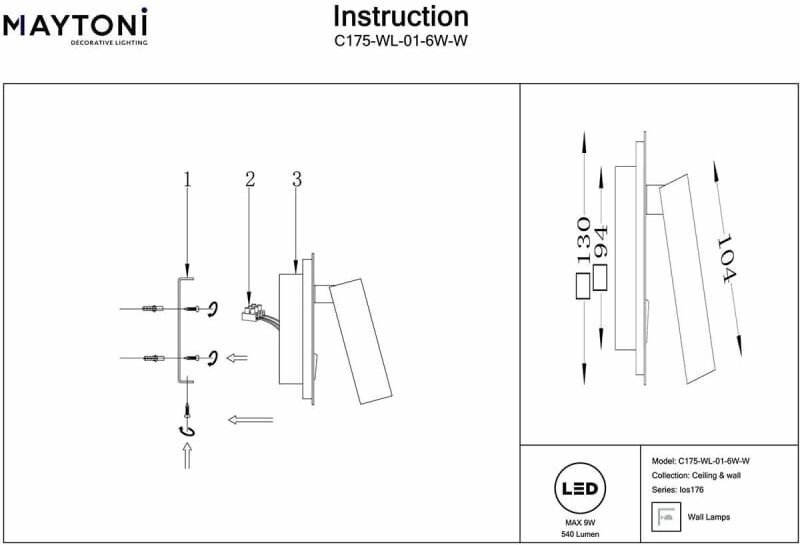 MAYTONI
DECORATIVE LIGHTING

Instruction
C175-WL-01-6W-W

1
2
3

130
94
104

LED
MAX 9W
540 Lumen

Model: C175-WL-01-6W-W
Collection: Ceiling & wall
Series: Ios176
Wall Lamps