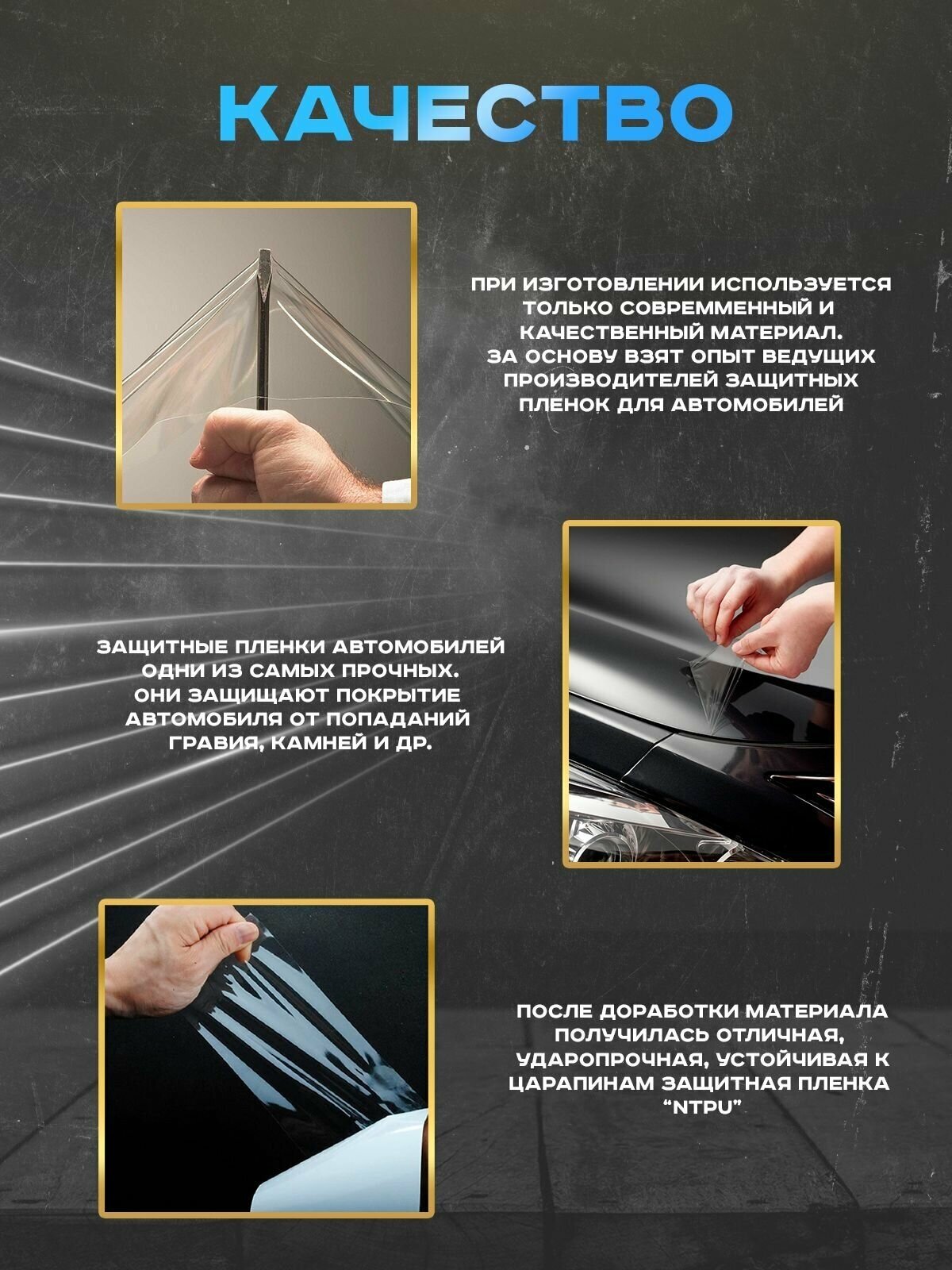 КАЧЕСТВО

ПРИ ИЗГОТОВЛЕНИИ ИСПОЛЬЗУЕТСЯ ТОЛЬКО СОВРЕММЕННЫЙ И КАЧЕСТВЕННЫЙ МАТЕРИАЛ. ЗА ОСНОВУ ВЗЯТ ОПЫТ ВЕДУЩИХ ПРОИЗВОДИТЕЛЕЙ ЗАЩИТНЫХ ПЛЕНОК ДЛЯ АВТОМОБИЛЕЙ

ЗАЩИТНЫЕ ПЛЕНКИ АВТОМОБИЛЕЙ ОДНИ ИЗ САМЫХ ПРОЧНЫХ. ОНИ ЗАЩИЩАЮТ ПОКРЫТИЕ АВТОМОБИЛЯ ОТ ПОПАДАНИЙ ГРАВИЯ, КАМНЕЙ И ДР.

ПОСЛЕ ДОРАБОТКИ МАТЕРИАЛА ПОЛУЧИЛАСЬ ОТЛИЧНАЯ, УДАРОПРОЧНАЯ, УСТОЙЧИВАЯ К ЦАРАПИНАМ ЗАЩИТНАЯ ПЛЕНКА "NTPU"