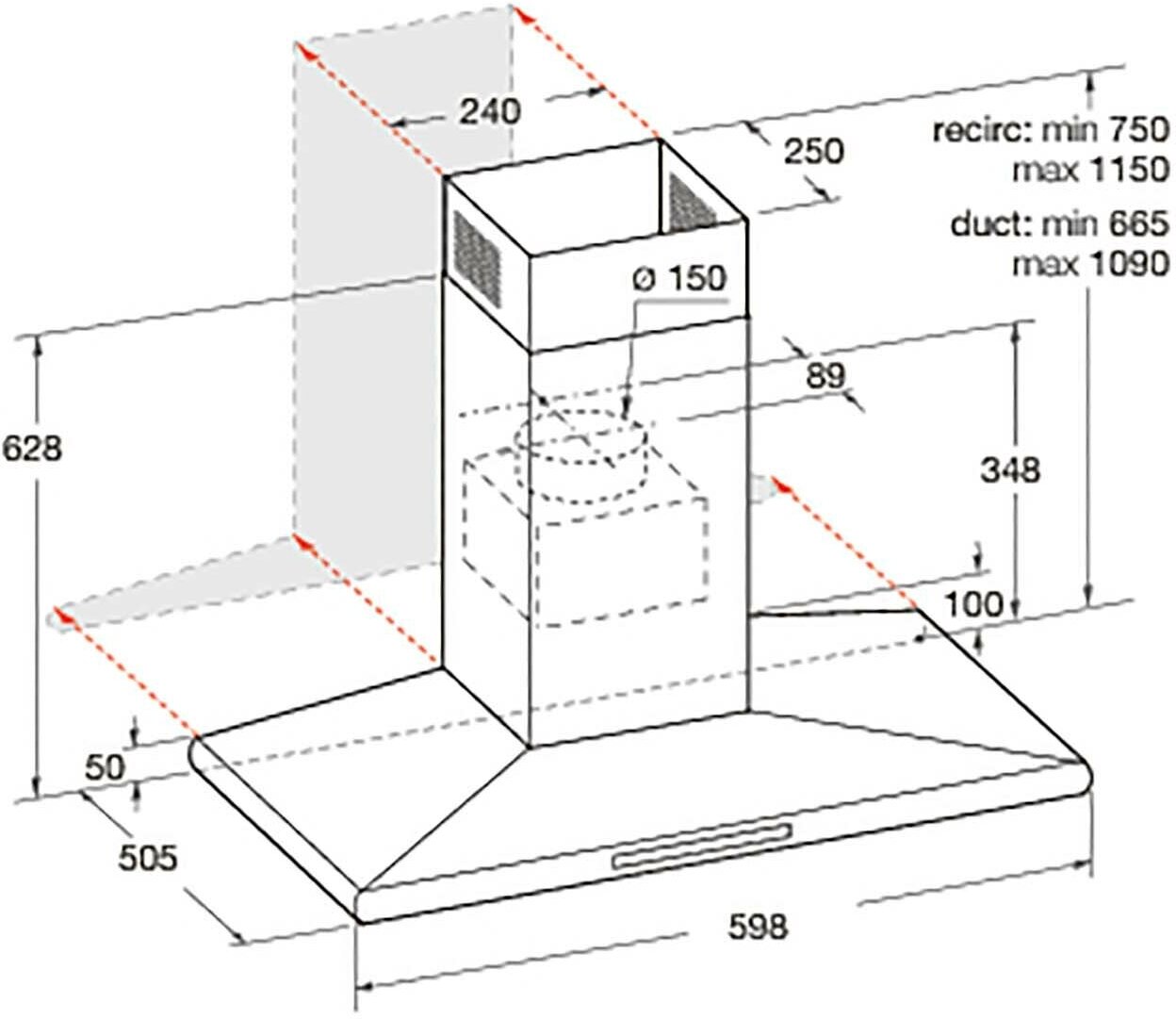 240
250
recirc: min 750
max 1150
duct: min 665
max 1090
ø 150
89
628
348
100
50
505
598