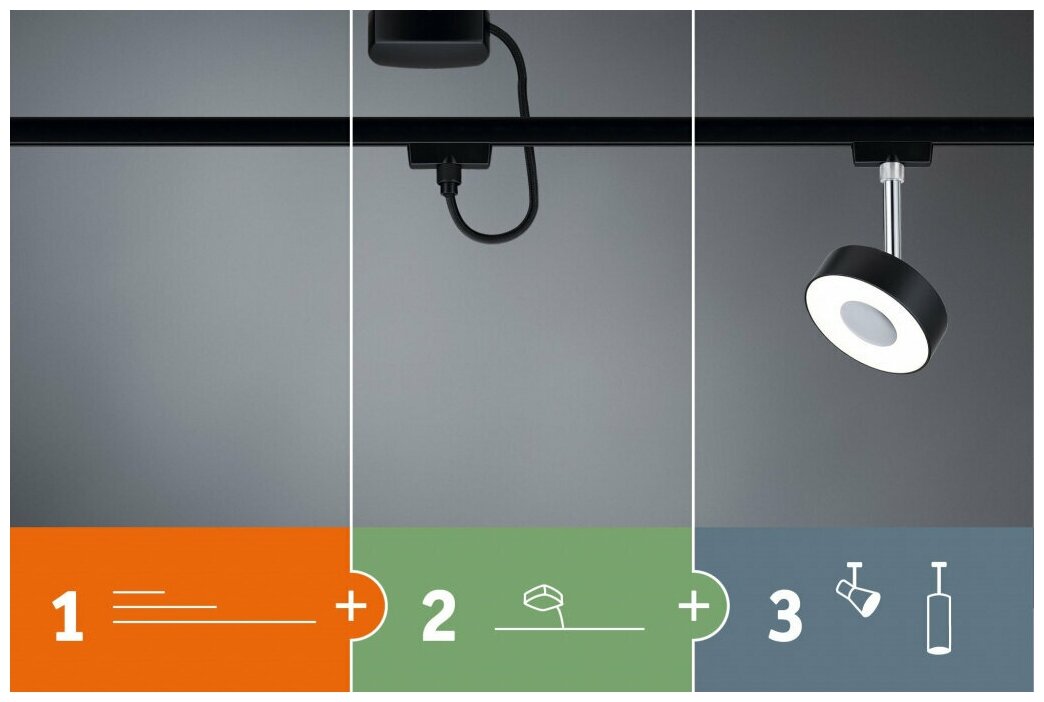 1 + 2 + 3