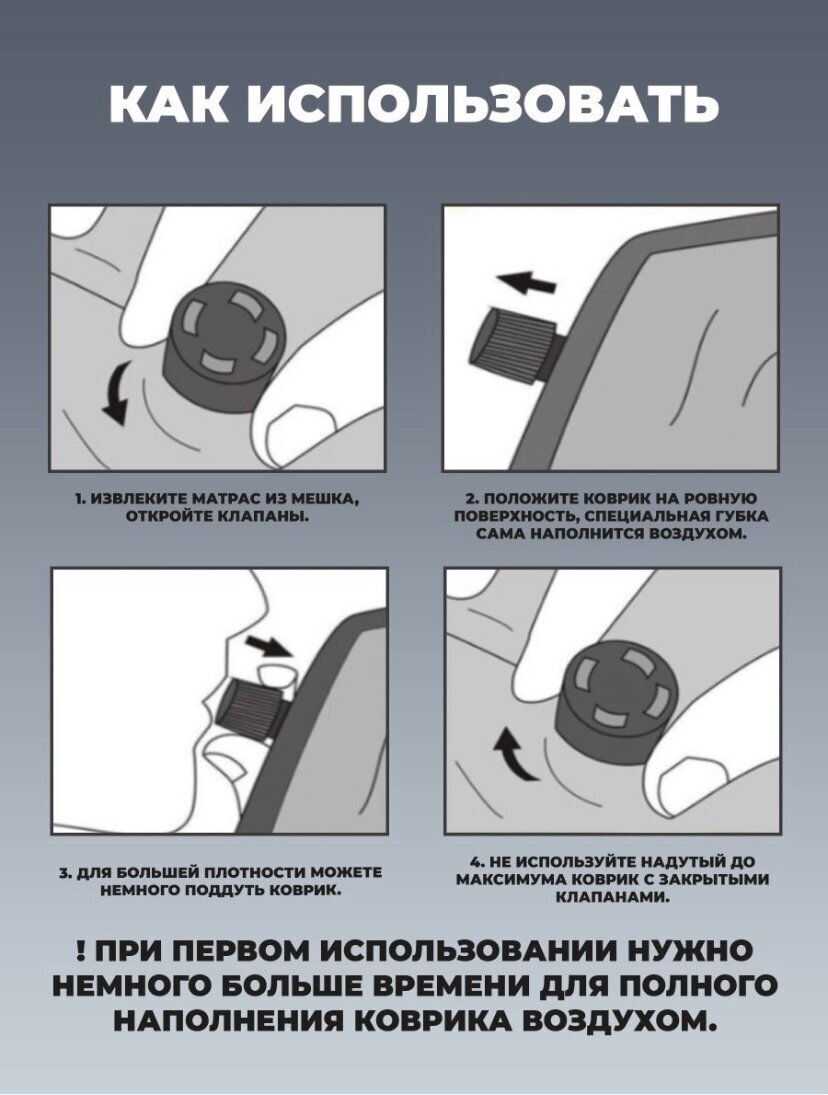 КАК ИСПОЛЬЗОВАТЬ

1. ИЗВЛЕКИТЕ МАТРАС ИЗ МЕШКА, ОТКРОЙТЕ КЛАПАНЫ.

2. ПОЛОЖИТЕ КОВРИК НА РОВНУЮ ПОВЕРХНОСТЬ, СПЕЦИАЛЬНАЯ ГУБКА САМА НАПОЛНИТСЯ ВОЗДУХОМ.

3. ДЛЯ БОЛЬШЕЙ ПЛОТНОСТИ МОЖЕТЕ НЕМНОГО ПОДДУТЬ КОВРИК.

4. НЕ ИСПОЛЬЗУЙТЕ НАДУТЫЙ ДО МАКСИМУМА КОВРИК С ЗАКРЫТЫМИ КЛАПАНАМИ.

! ПРИ ПЕРВОМ ИСПОЛЬЗОВАНИИ НУЖНО НЕМНОГО БОЛЬШЕ ВРЕМЕНИ ДЛЯ ПОЛНОГО НАПОЛНЕНИЯ КОВРИКА ВОЗДУХОМ.