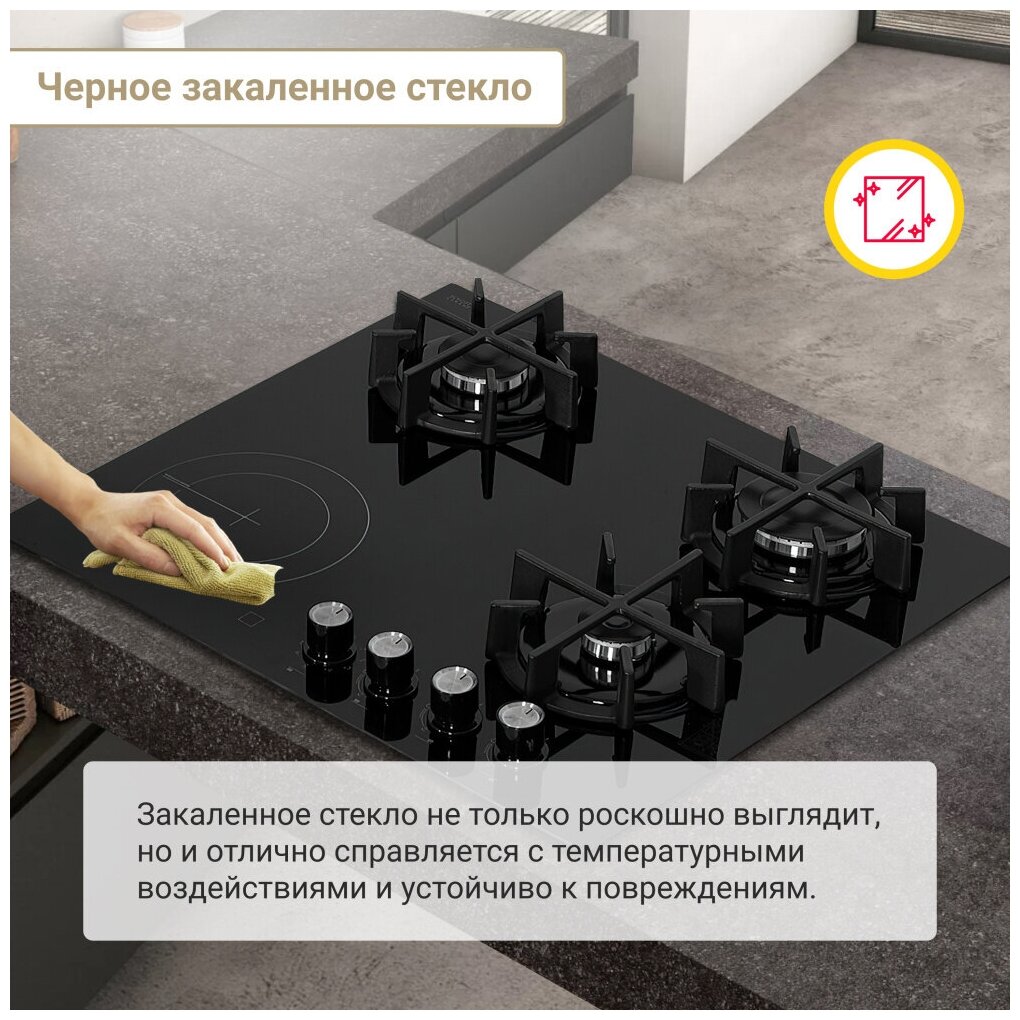 Черное закаленное стекло

Закаленное стекло не только роскошно выглядит, но и отлично справляется с температурными воздействиями и устойчиво к повреждениям.