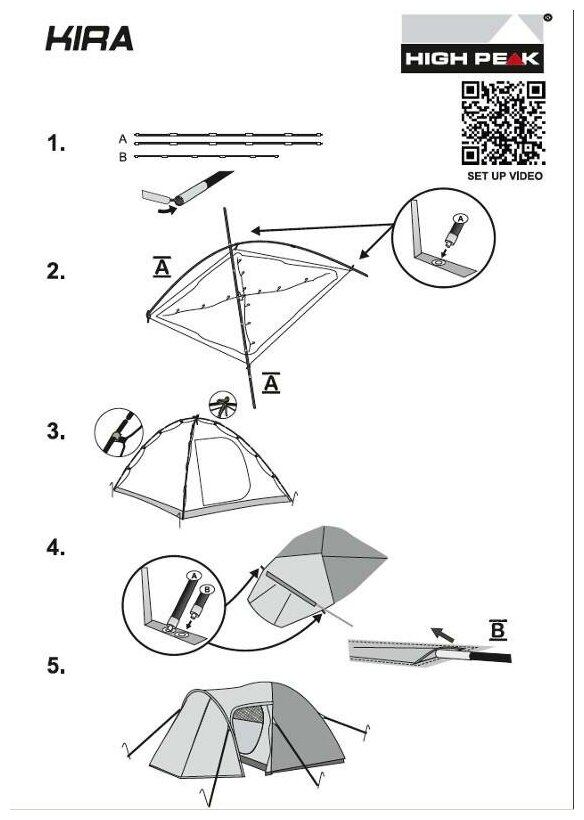 KIRA

HIGH PEAK

SET UP VIDEO

1.

A

B

2.

A

A

A

3.

4.

A

B

B

5.