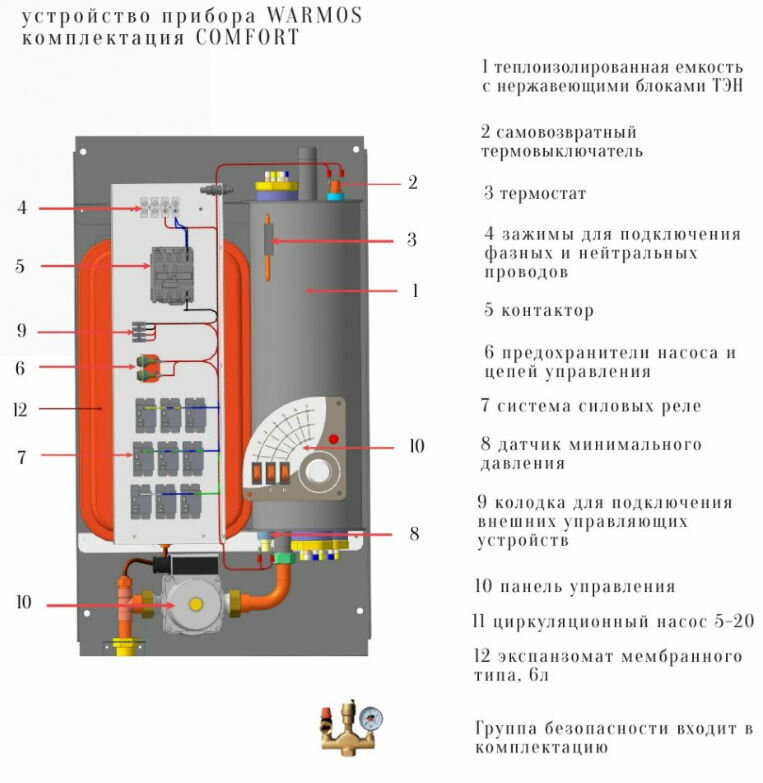 устройство прибора WARMOS
комплектация COMFORT

4
5
9
6
12
7
10

2
3
1
10
8

1 теплоизолированная емкость с нержавеющими блоками ТЭН

2 самовозвратный термовыключатель

3 термостат

4 зажимы для подключения фазных и нейтральных проводов

5 контактор

6 предохранители насоса и цепей управления

7 система силовых реле

8 датчик минимального давления

9 колодка для подключения внешних управляющих устройств

10 панель управления

11 циркуляционный насос 5-20

12 экспанзомат мембранного типа, 6л

Группа безопасности входит в комплектацию