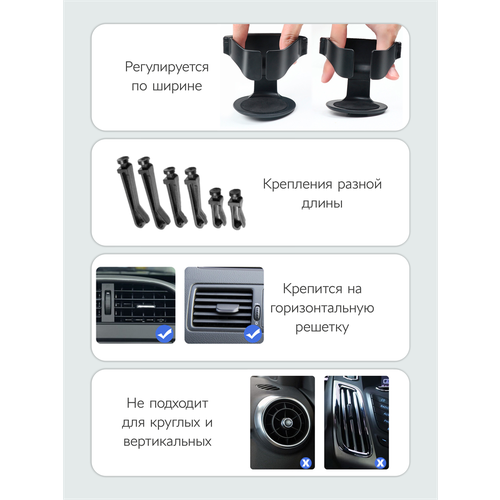 Регулируется по ширине

Крепления разной длины

Крепится на горизонтальную решетку

Не подходит для круглых и вертикальных