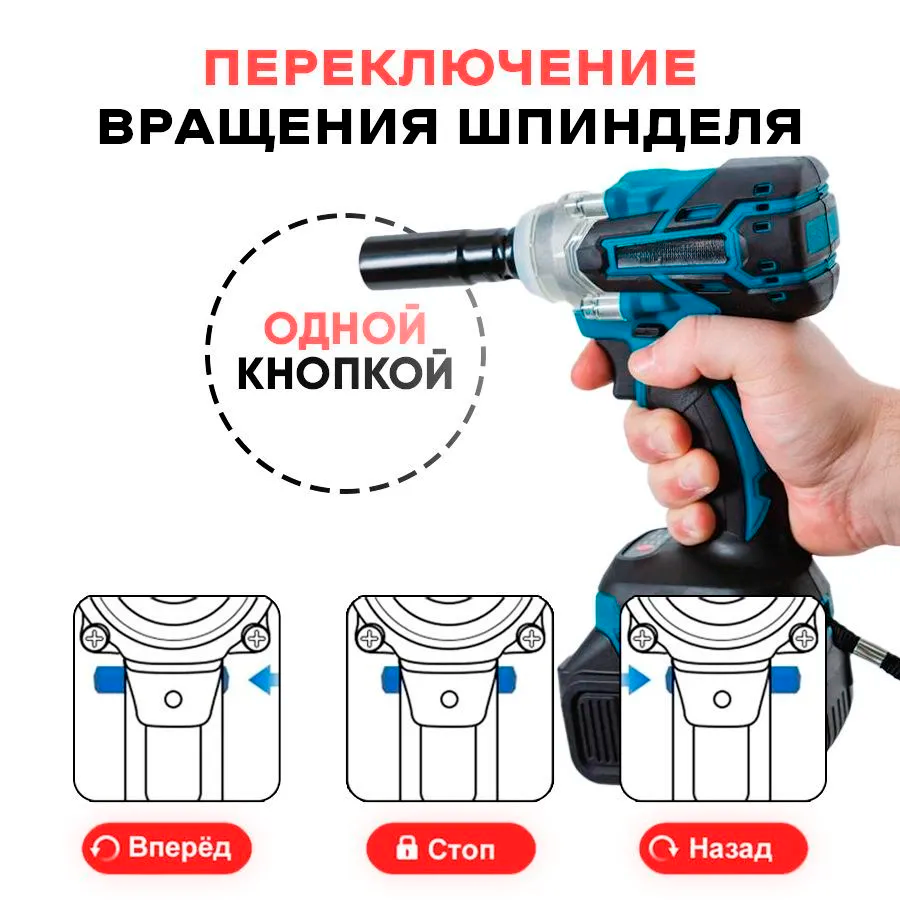 ПЕРЕКЛЮЧЕНИЕ
ВРАЩЕНИЯ ШПИНДЕЛЯ

ОДНОЙ
КНОПКОЙ

Вперёд

Стоп

Назад