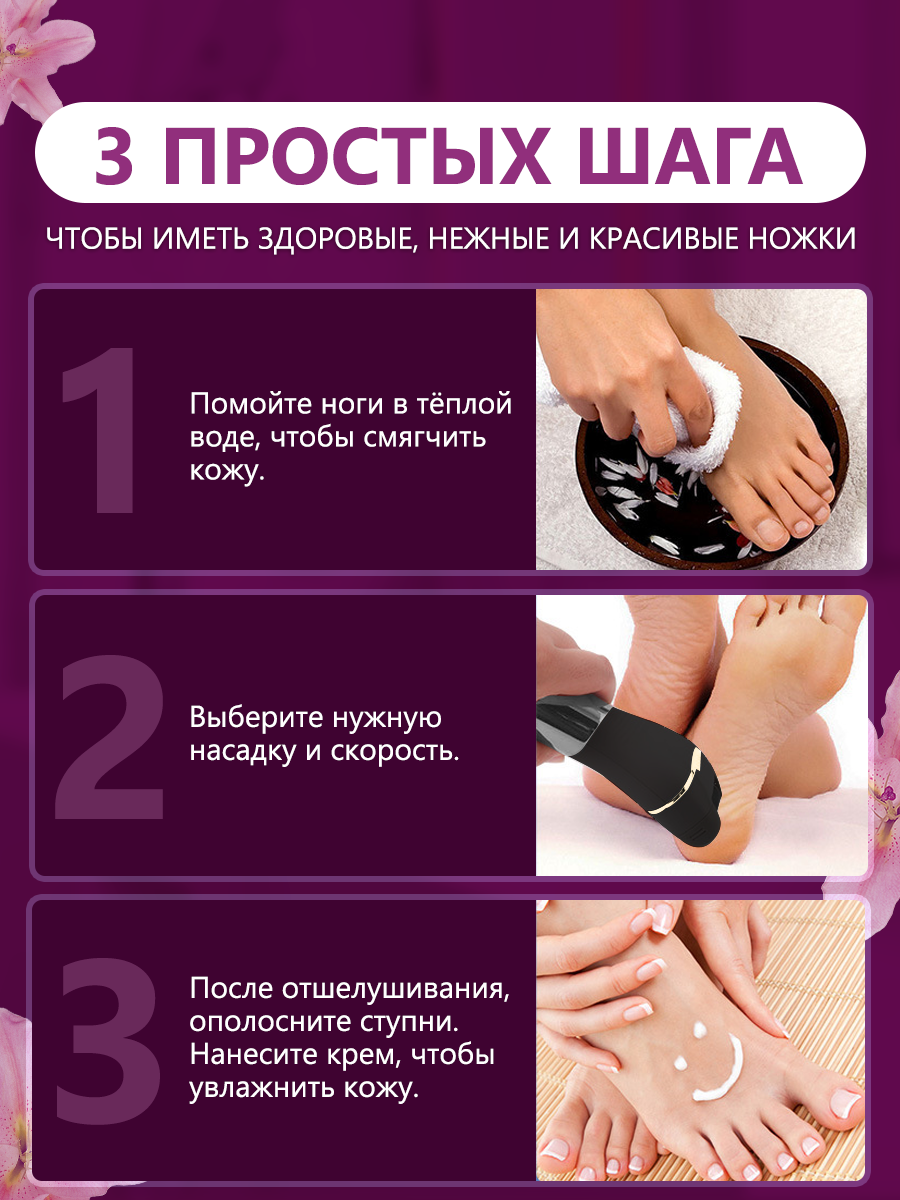 3 ПРОСТЫХ ШАГА

ЧТОБЫ ИМЕТЬ ЗДОРОВЫЕ, НЕЖНЫЕ И КРАСИВЫЕ НОЖКИ

1

Помойте ноги в тёплой воде, чтобы смягчить кожу.

2

Выберите нужную насадку и скорость.

3

После отшелушивания, ополосните ступни. Нанесите крем, чтобы увлажнить кожу.