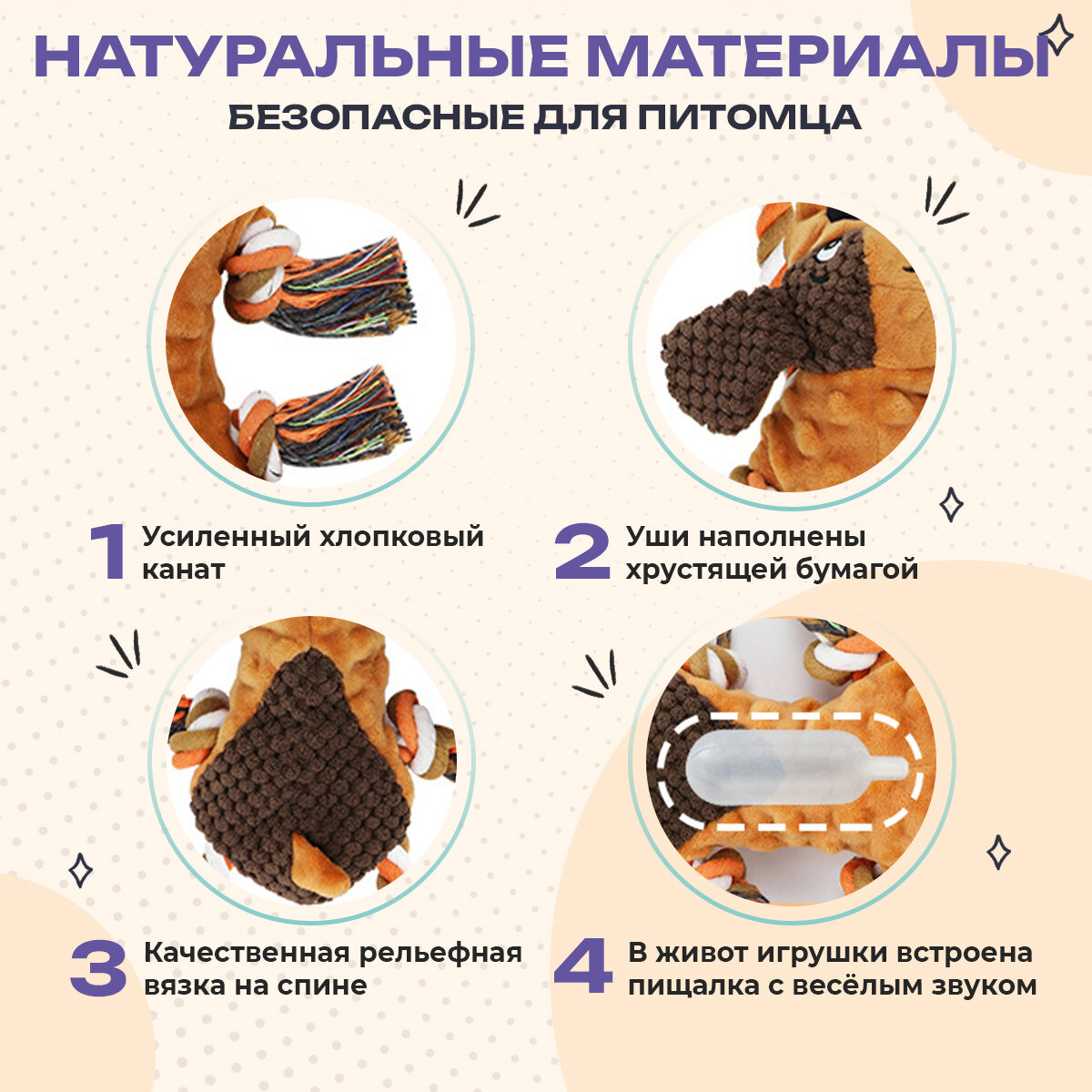 НАТУРАЛЬНЫЕ МАТЕРИАЛЫ
БЕЗОПАСНЫЕ ДЛЯ ПИТОМЦА

1 Усиленный хлопковый канат

2 Уши наполнены хрустящей бумагой

3 Качественная рельефная вязка на спине

4 В живот игрушки встроена пищалка с весёлым звуком