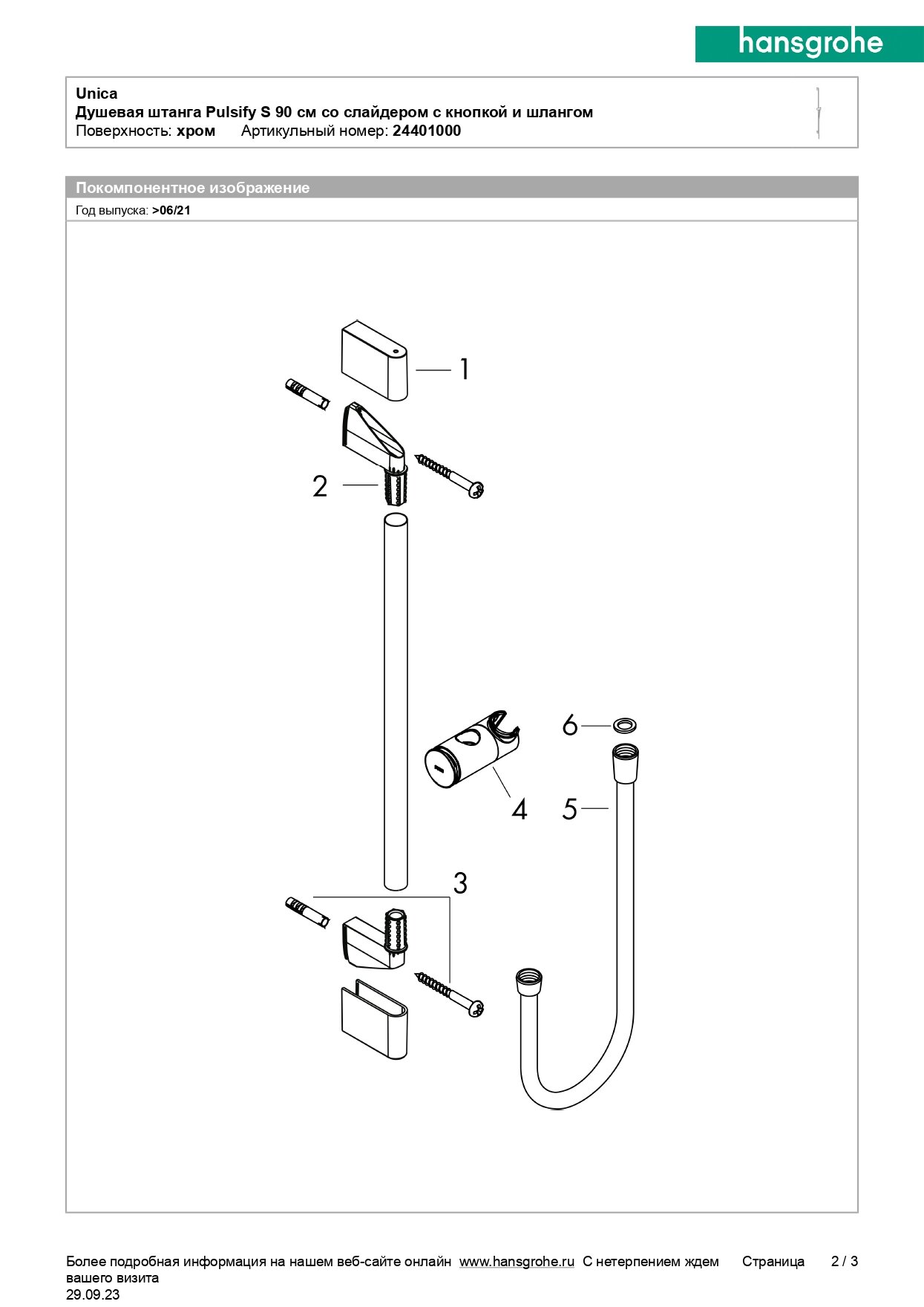 hansgrohe

Unica
Душевая штанга Pulsify S 90 см со слайдером с кнопкой и шлангом
Поверхность: хром Артикульный номер: 24401000

Покомпонентное изображение
Год выпуска: >06/21

1
2
6
4
5
3

Более подробная информация на нашем веб-сайте онлайн www.hansgrohe.ru С нетерпением ждем вашего визита Страница 2 / 3
29.09.23