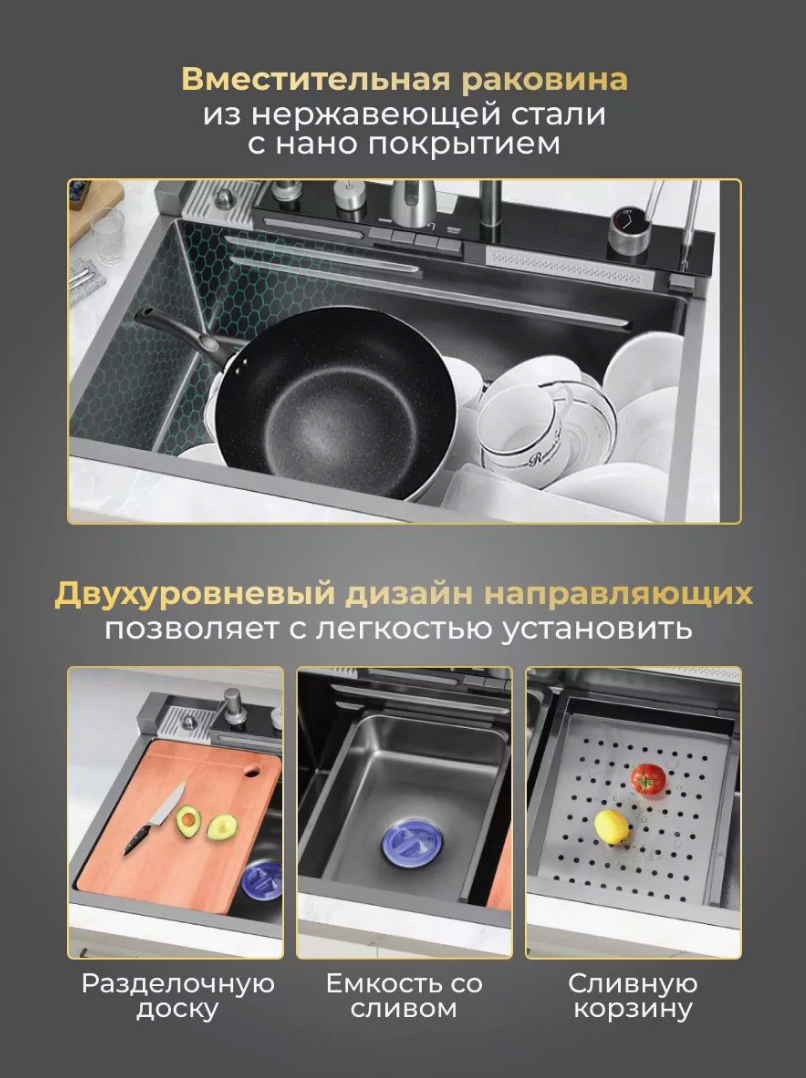 Вместительная раковина
из нержавеющей стали
с нано покрытием

Двухуровневый дизайн направляющих
позволяет с легкостью установить

Разделочную доску

Емкость со сливом

Сливную корзину