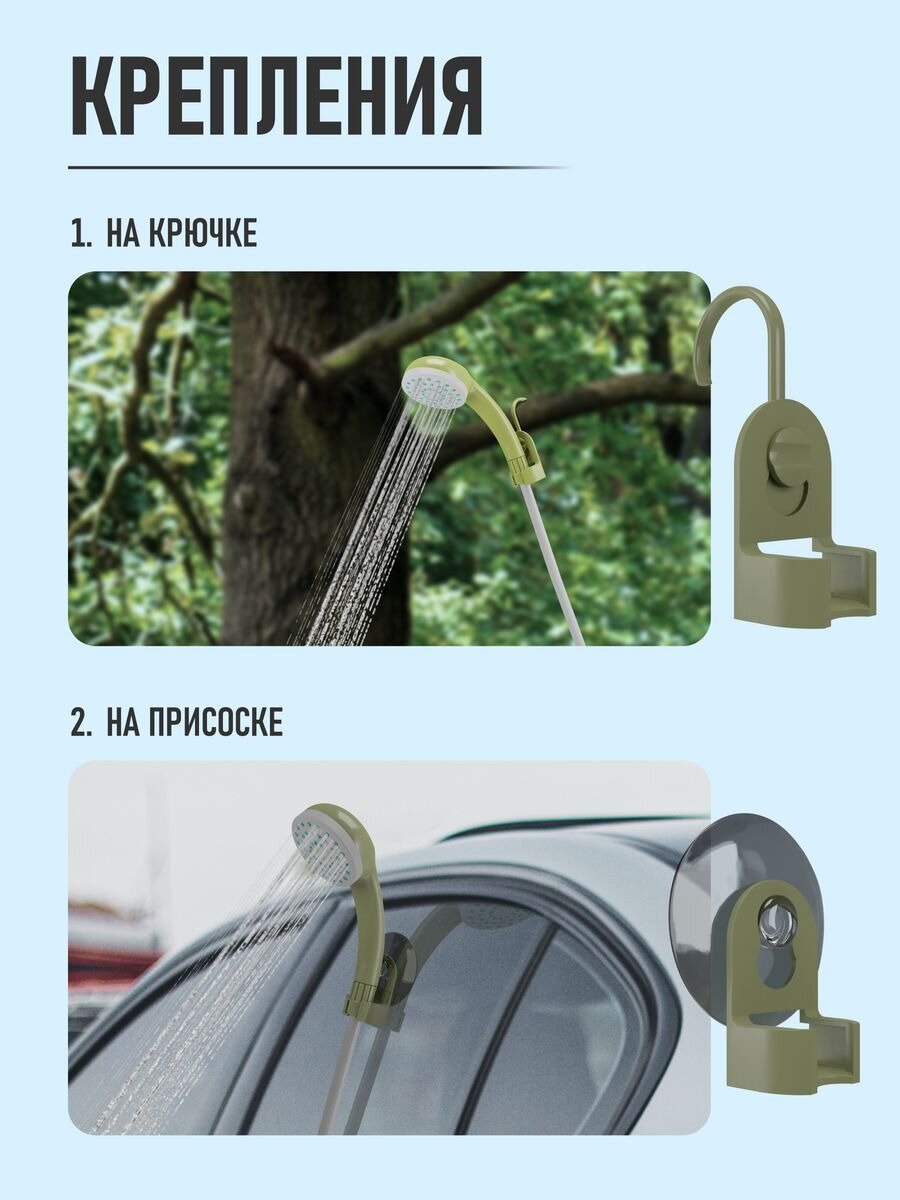 КРЕПЛЕНИЯ

1. НА КРЮЧКЕ

2. НА ПРИСОСКЕ