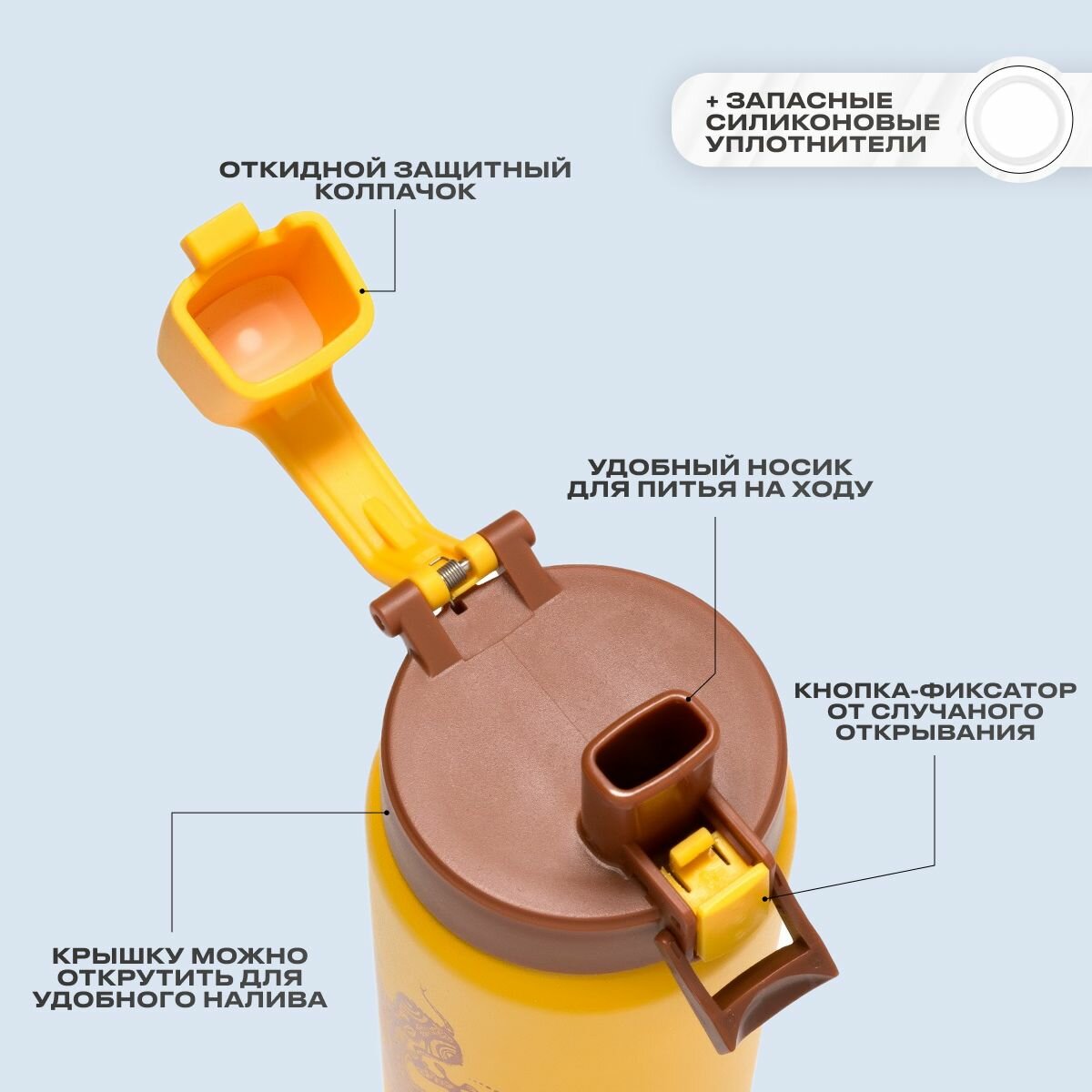 + ЗАПАСНЫЕ СИЛИКОНОВЫЕ УПЛОТНИТЕЛИ

ОТКИДНОЙ ЗАЩИТНЫЙ КОЛПАЧОК

УДОБНЫЙ НОСИК ДЛЯ ПИТЬЯ НА ХОДУ

КНОПКА-ФИКСАТОР ОТ СЛУЧАНОГО ОТКРЫВАНИЯ

КРЫШКУ МОЖНО ОТКРУТИТЬ ДЛЯ УДОБНОГО НАЛИВА