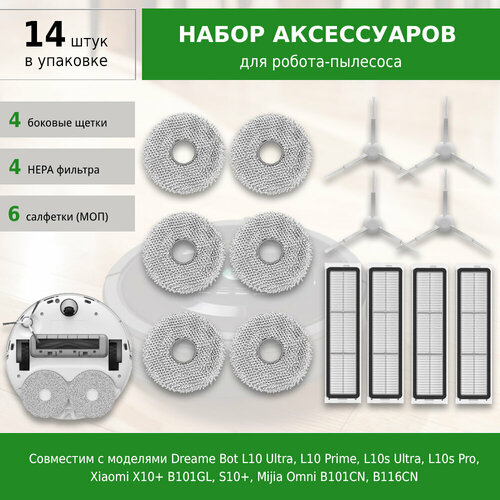 14 штук
в упаковке

НАБОР АКСЕССУАРОВ
для робота-пылесоса

4 боковые щетки

4 HEPA фильтра

6 салфетки (МОП)

Совместим с моделями Dreame Bot L10 Ultra, L10 Prime, L10s Ultra, L10s Pro, Xiaomi X10+ B101GL, S10+, Mijia Omni B101CN, B116CN