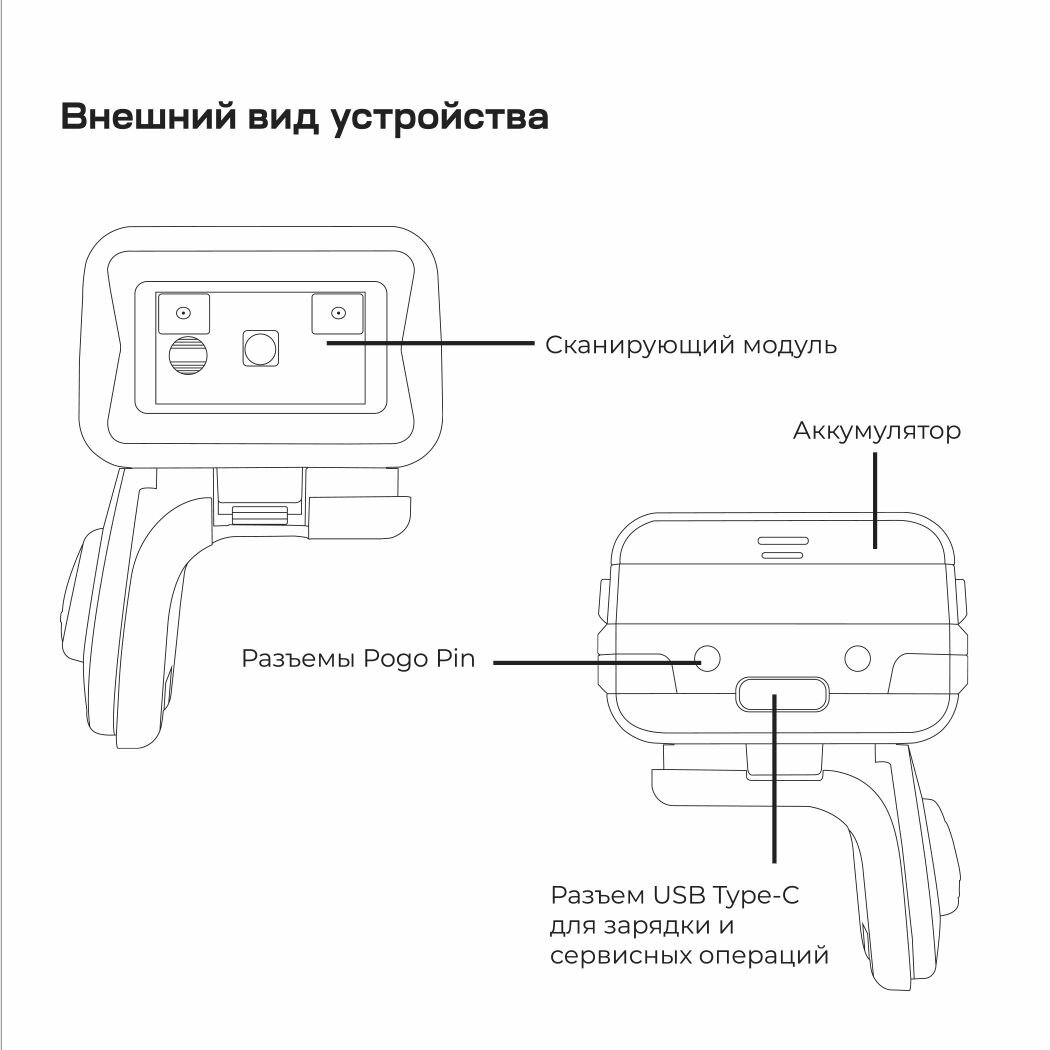 Внешний вид устройства

Сканирующий модуль

Аккумулятор

Разъемы Pogo Pin

Разъем USB Type-C
для зарядки и
сервисных операций