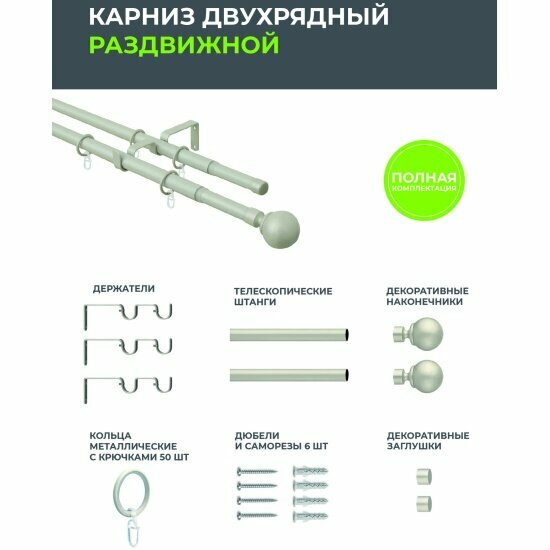 КАРНИЗ ДВУХРЯДНЫЙ
РАЗДВИЖНОЙ

ПОЛНАЯ
КОМПЛЕКТАЦИЯ

ДЕРЖАТЕЛИ

ТЕЛЕСКОПИЧЕСКИЕ ШТАНГИ

ДЕКОРАТИВНЫЕ НАКОНЕЧНИКИ

КОЛЬЦА МЕТАЛЛИЧЕСКИЕ С КРЮЧКАМИ 50 ШТ

ДЮБЕЛИ И САМОРЕЗЫ 6 ШТ

ДЕКОРАТИВНЫЕ ЗАГЛУШКИ