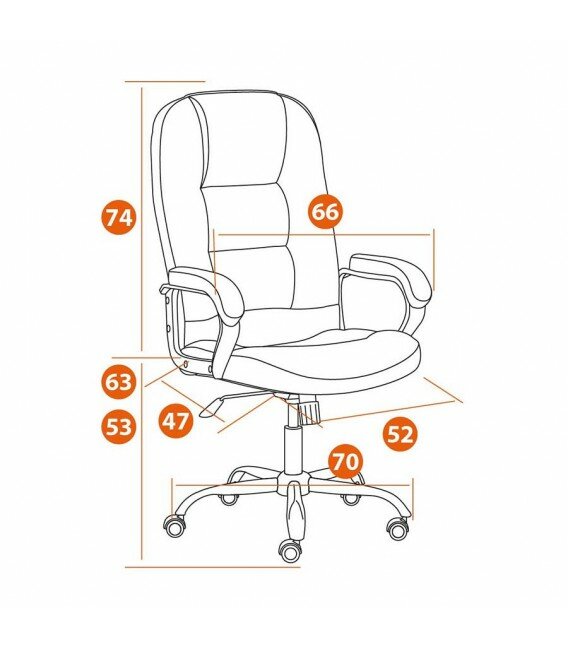 74
66
63
53
47
52
70