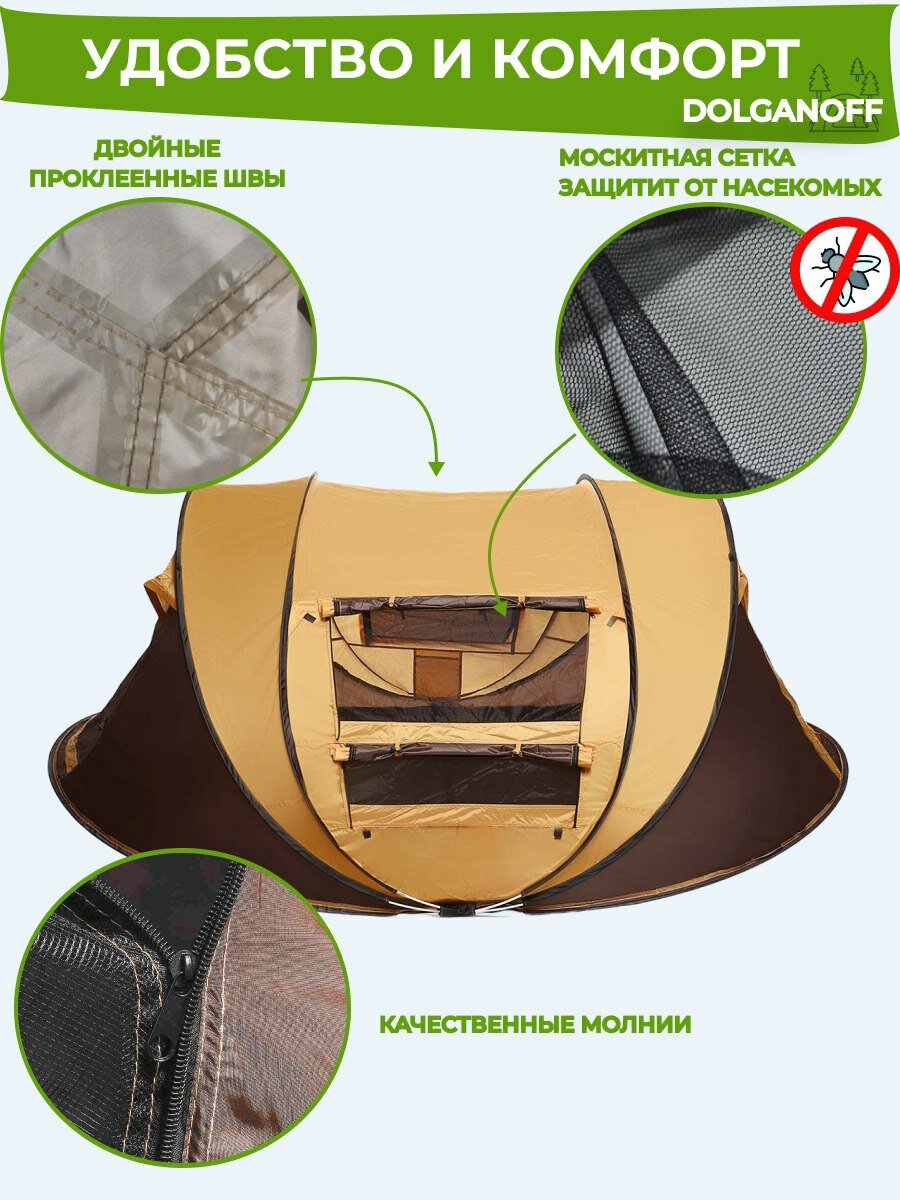 УДОБСТВО И КОМФОРТ
DOLGANOFF

ДВОЙНЫЕ ПРОКЛЕЕННЫЕ ШВЫ

МОСКИТНАЯ СЕТКА ЗАЩИТИТ ОТ НАСЕКОМЫХ

КАЧЕСТВЕННЫЕ МОЛНИИ